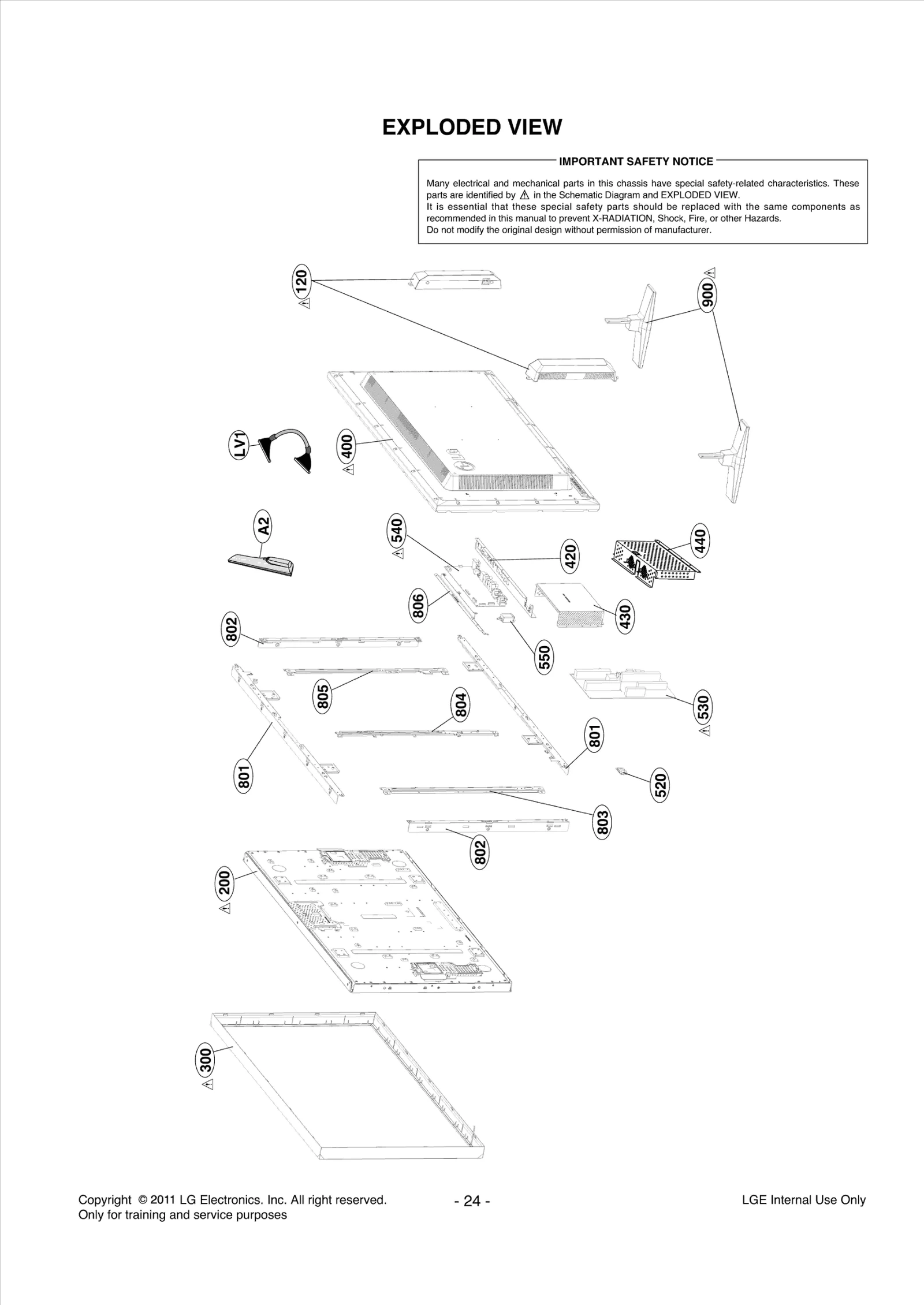 EXPLODED VIEW

IMPORTANT SAFETY NOTICE

Many electrical and mechanical parts in this chassis have special safety-related characteristics. These parts are identified by ⚠ in the Schematic Diagram and EXPLODED VIEW.
It is essential that these special safety parts should be replaced with the same components as recommended in this manual to prevent X-RADIATION, Shock, Fire, or other Hazards.
Do not modify the original design without permission of manufacturer.

120
900
LV1
400
A2
540
420
440
806
430
802
550
805
804
530
801
801
520
803
802
200
300

Copyright © 2011 LG Electronics. Inc. All right reserved.
Only for training and service purposes

- 24 -

LGE Internal Use Only