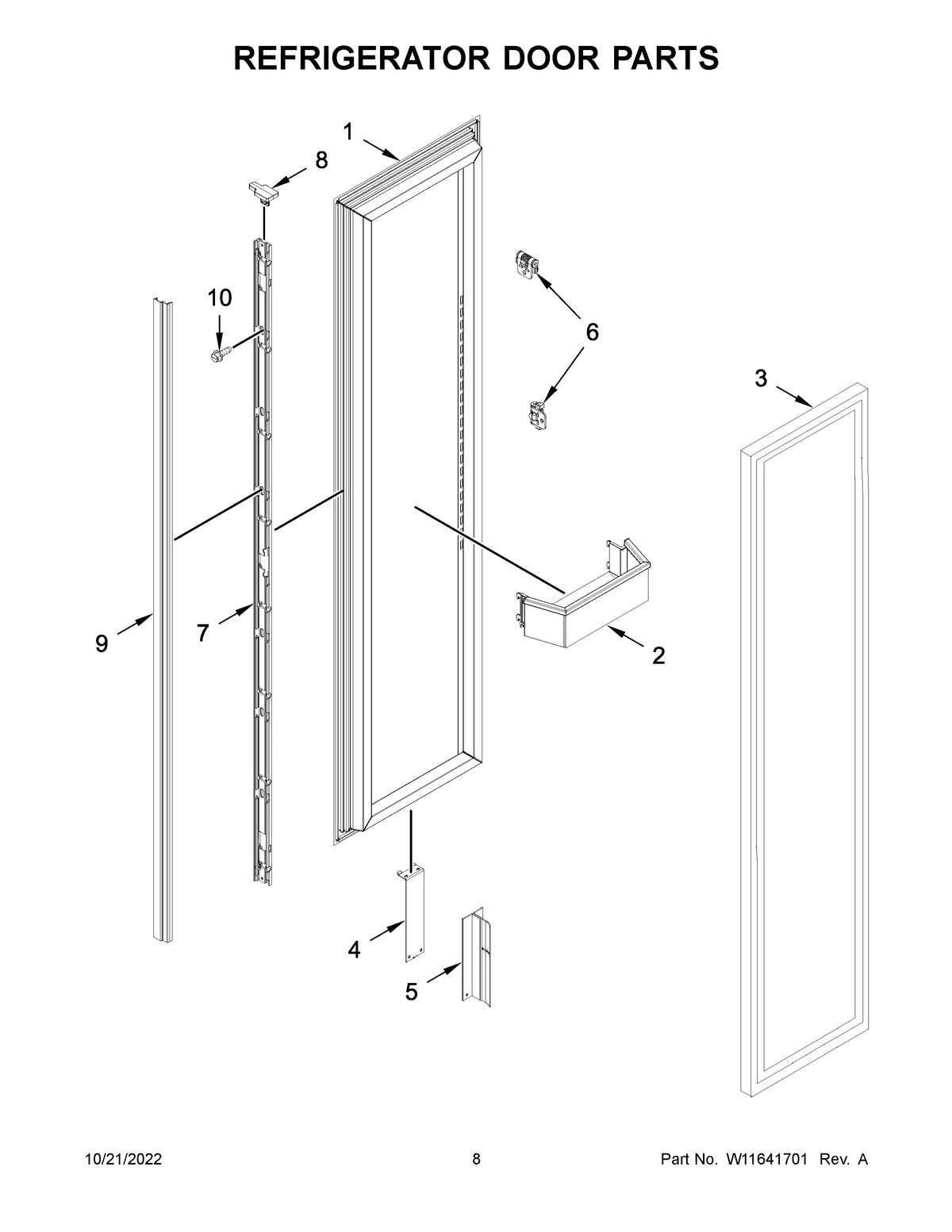 REFRIGERATOR DOOR PARTS

1

8

10

6

3

9

7

2

4

5

10/21/2022

8

Part No. W11641701 Rev. A