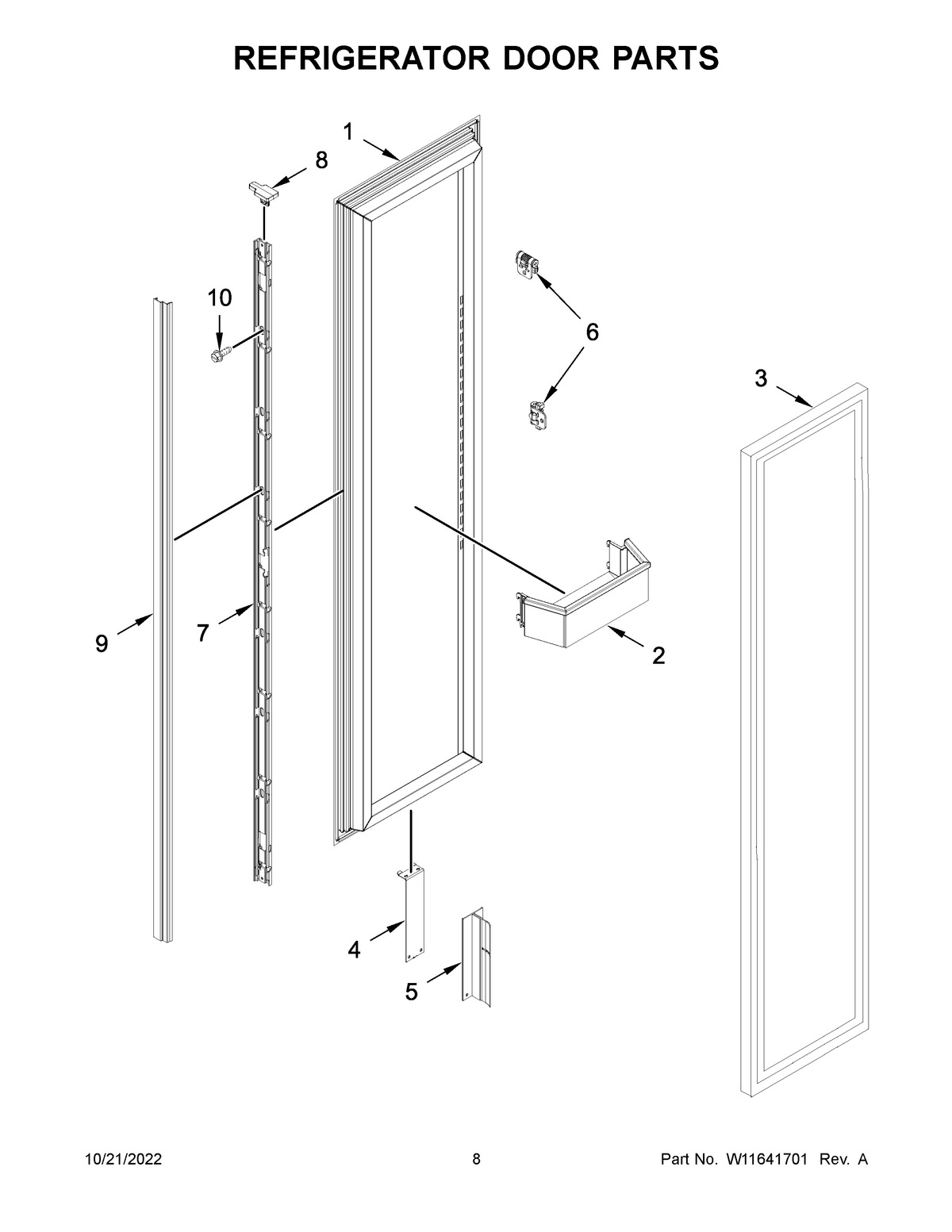 REFRIGERATOR DOOR PARTS

1
8
10
6
3
9
7
2
4
5

10/21/2022
8
Part No. W11641701 Rev. A