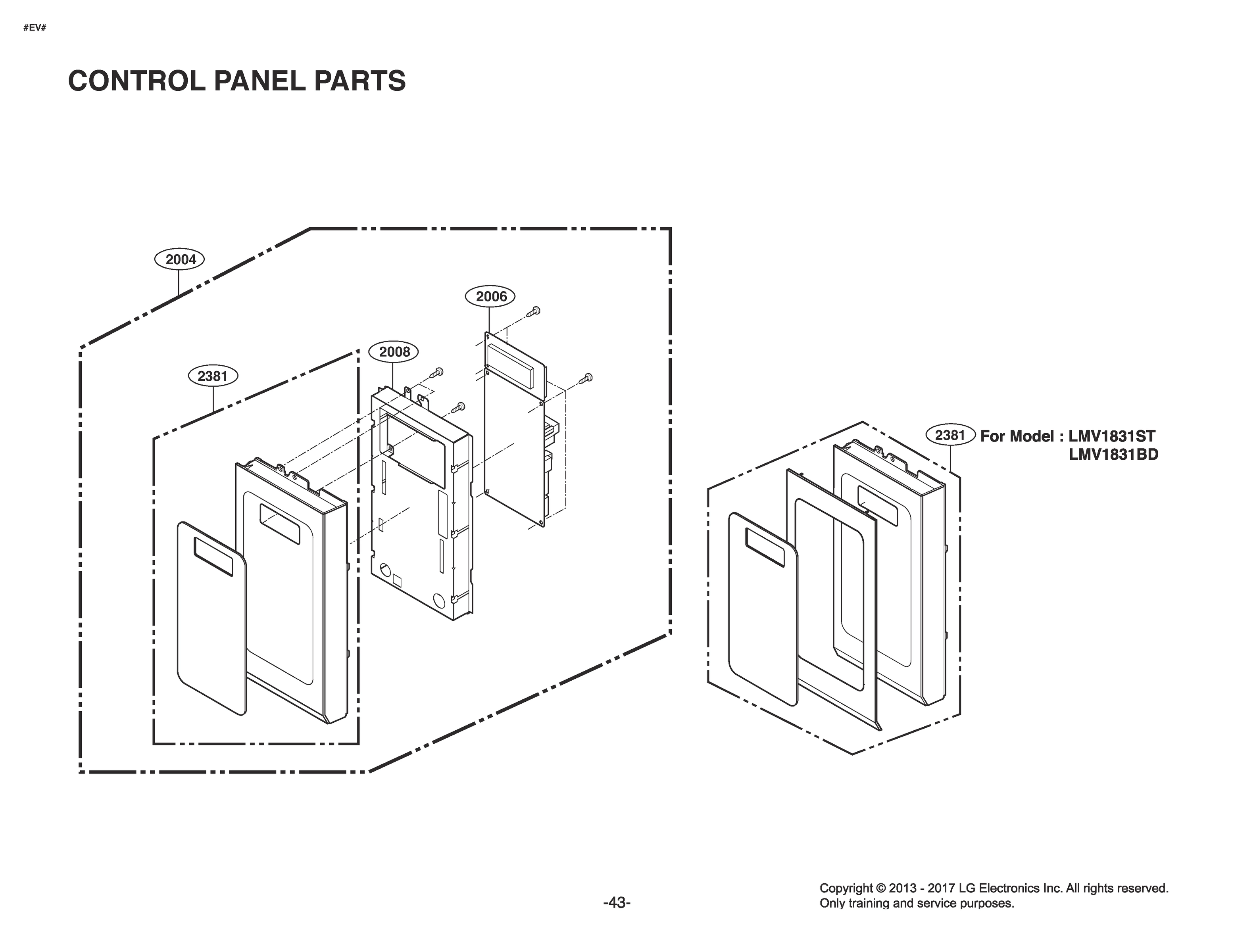 #EV#

CONTROL PANEL PARTS

2004

2006

2008

2381

2381 For Model : LMV1831ST
LMV1831BD

-43-

Copyright © 2013 - 2017 LG Electronics Inc. All rights reserved.
Only training and service purposes.