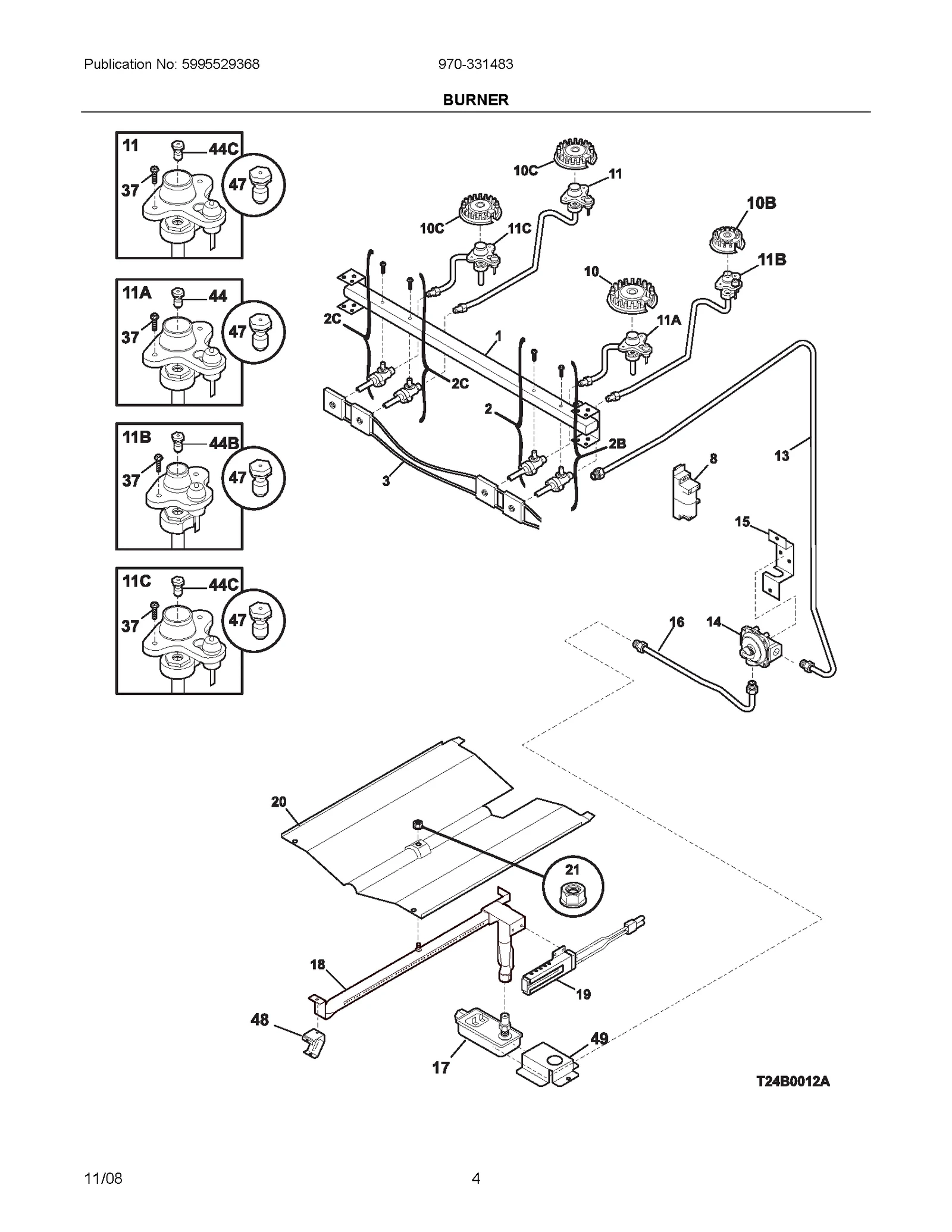 Publication No: 5995529368

970-331483

BURNER

11
44C
37
47

11A
44
37
47

11B
44B
37
47

11C
44C
37
47

10C
11
10C
11C
10B
11B
10
11A
2C
1
2C
2
2B
3
8
13
15
16
14

20
21
18
19
48
17
49

T24B0012A

11/08

4