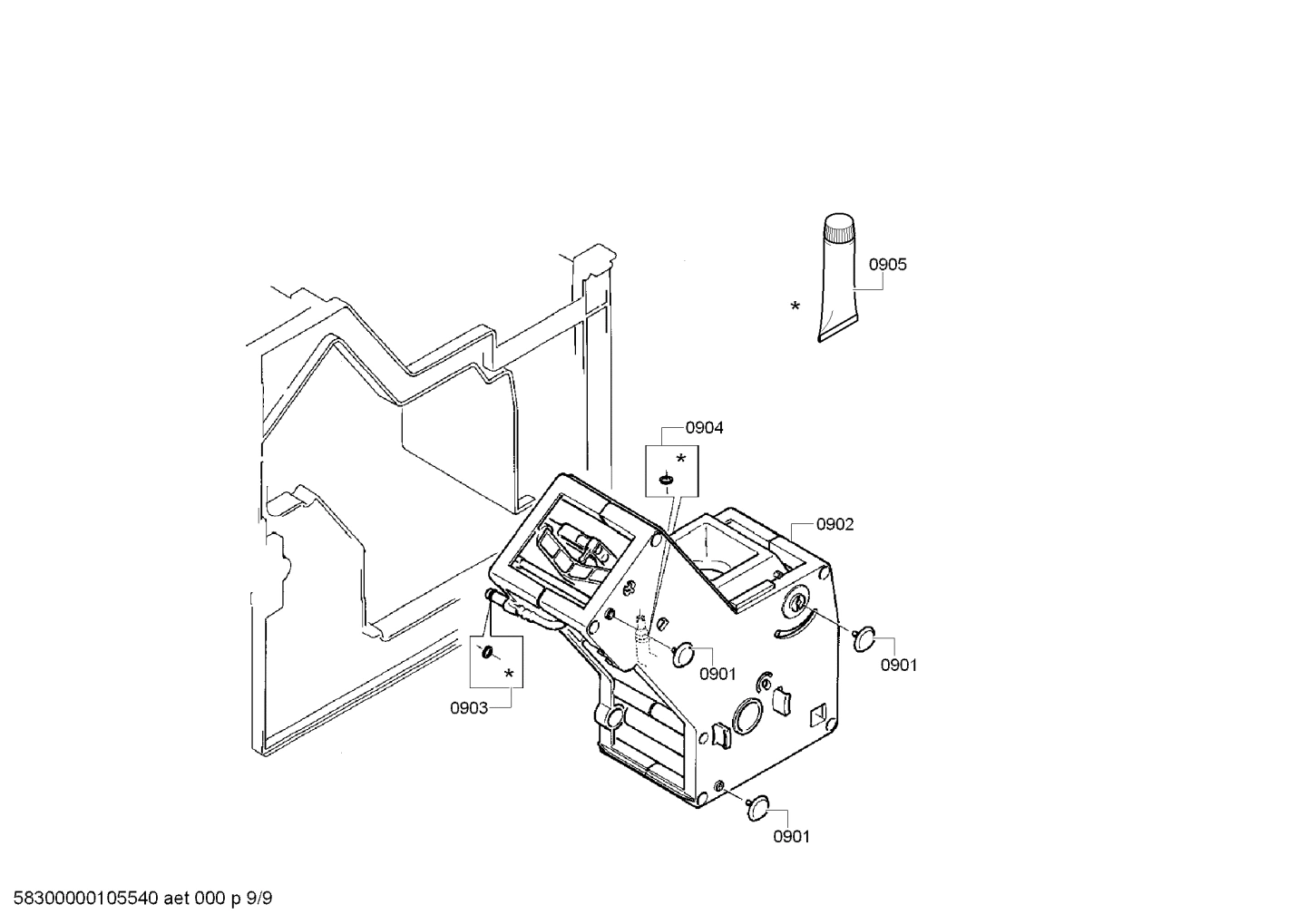 0905
*
0904
*
0902
0901
0901
*
0903
0901

58300000105540 aet 000 p 9/9