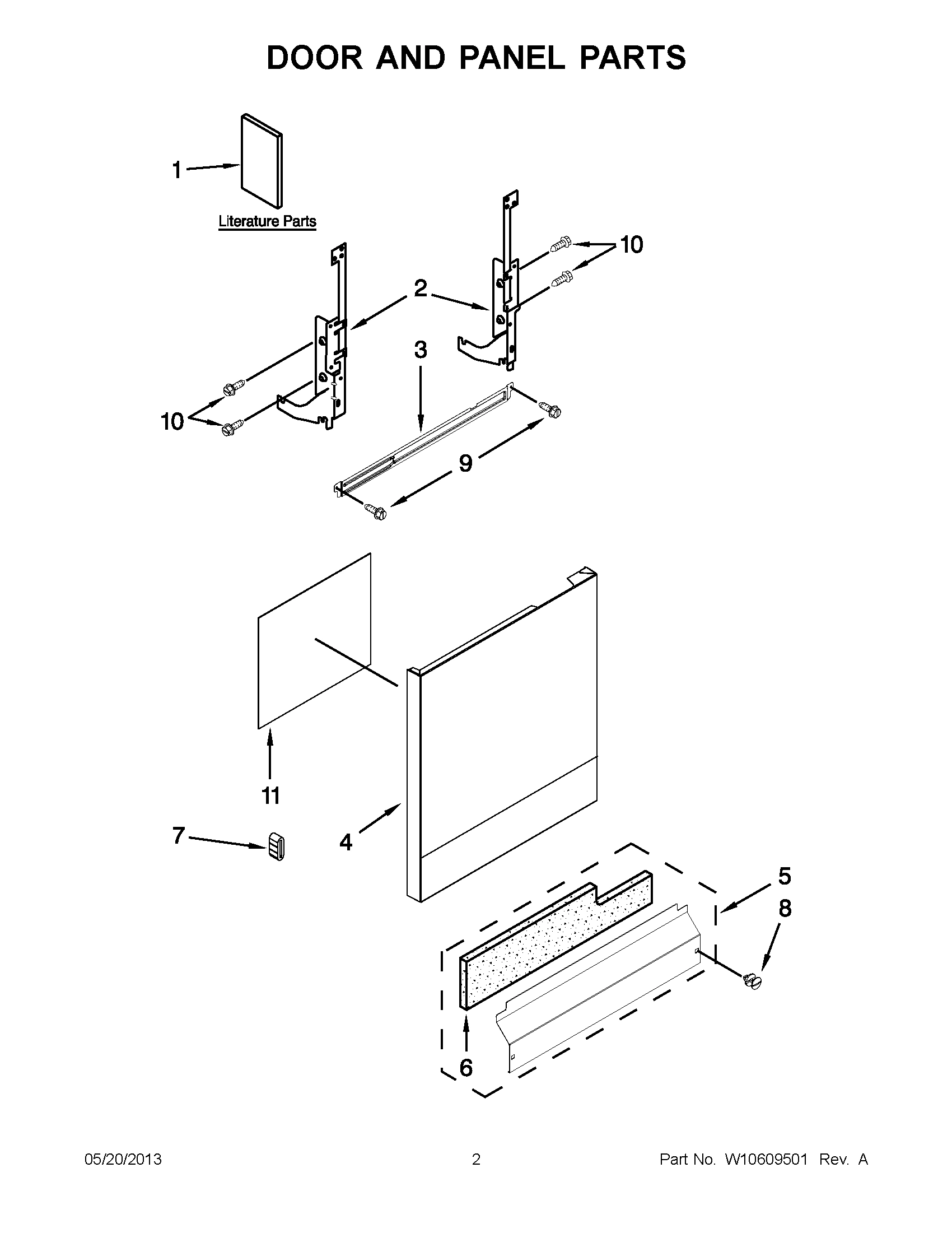 DOOR AND PANEL PARTS

1

Literature Parts

10

2

3

10

9

11

7

4

5

8

6

05/20/2013

2

Part No. W10609501 Rev. A