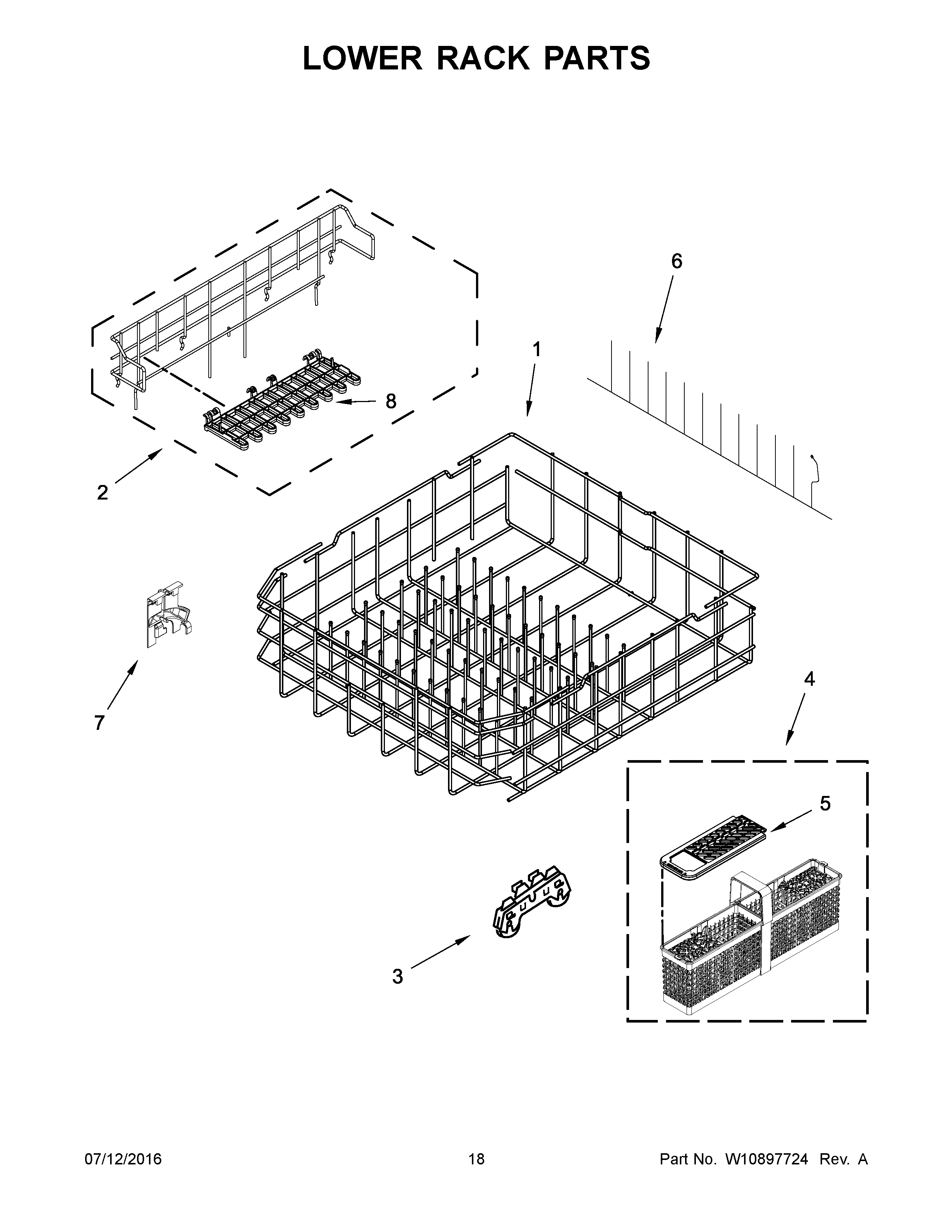 LOWER RACK PARTS

6

1

8

2

7

4

5

3

07/12/2016 18 Part No. W10897724 Rev. A