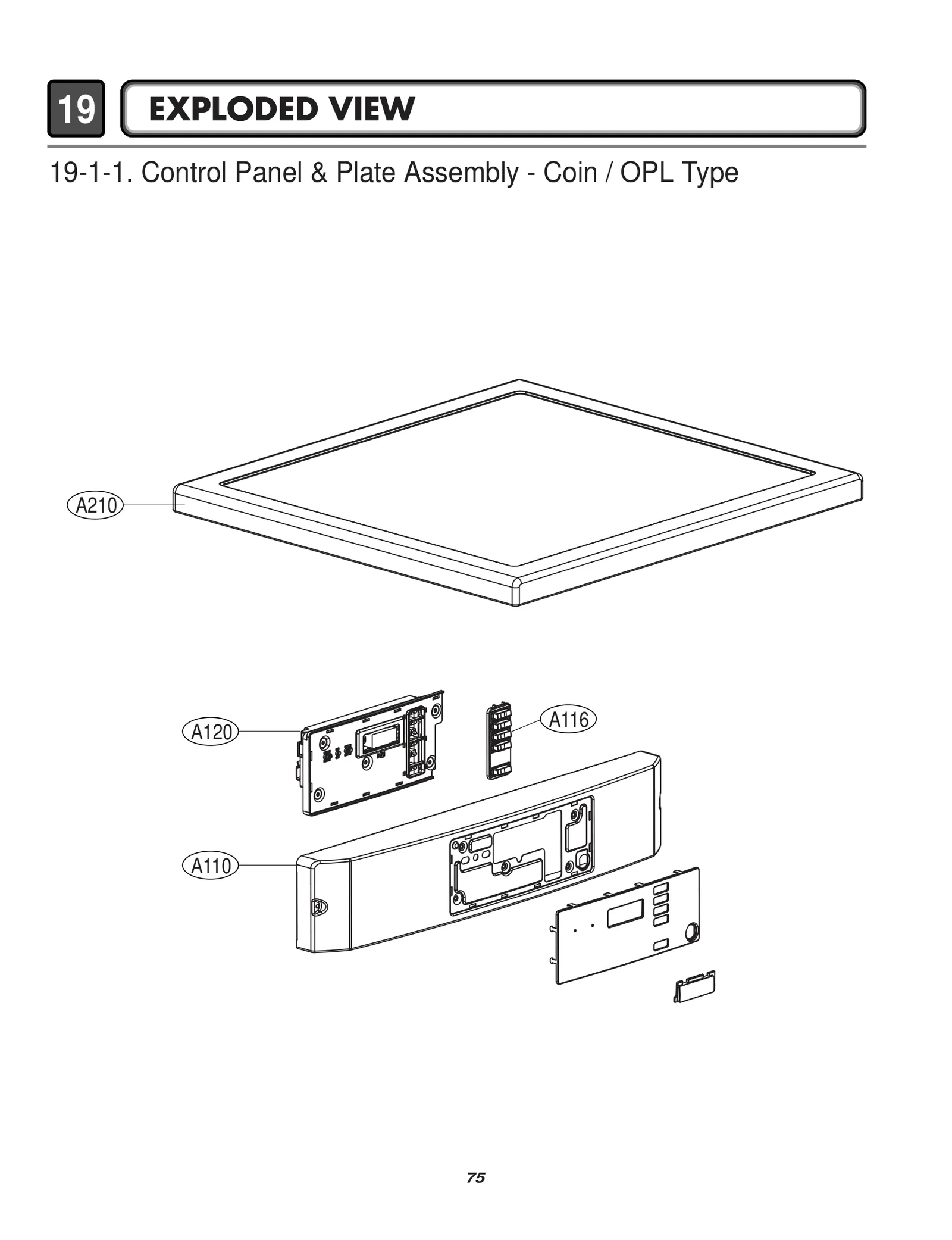 19 EXPLODED VIEW

19-1-1. Control Panel & Plate Assembly - Coin / OPL Type

A210

A120

A116

A110

75