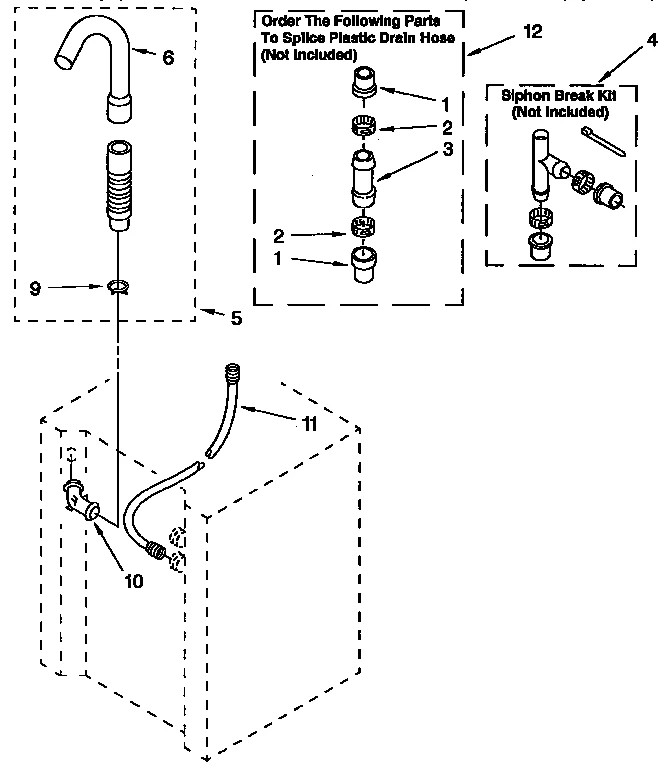 6

9

5

Order The Following Parts To Splice Plastic Drain Hose (Not Included)

12

1

2

3

2

1

4

Siphon Break Kit (Not Included)

11

10