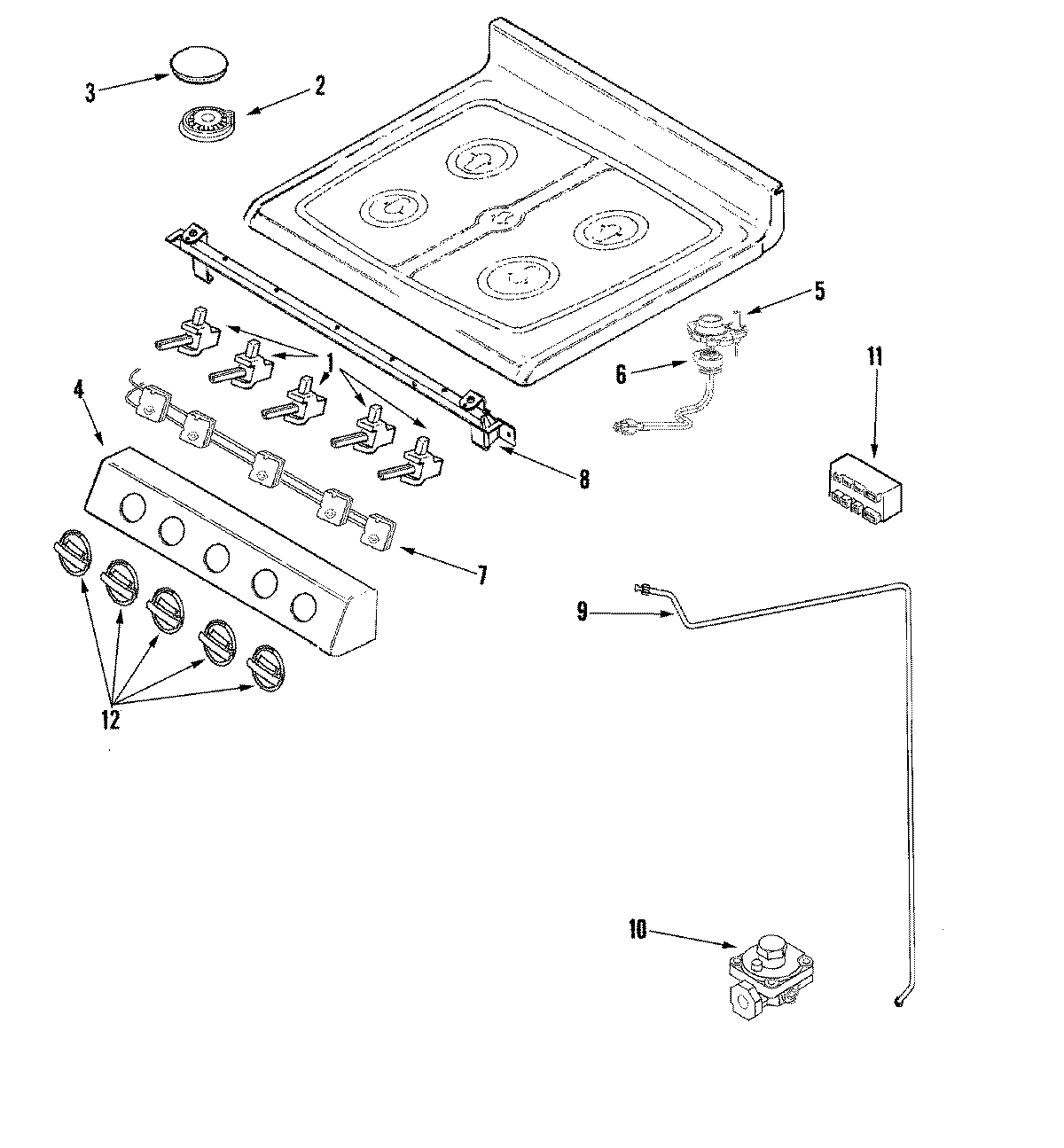 3
2
5
1
6
11
4
8
7
9
12
10