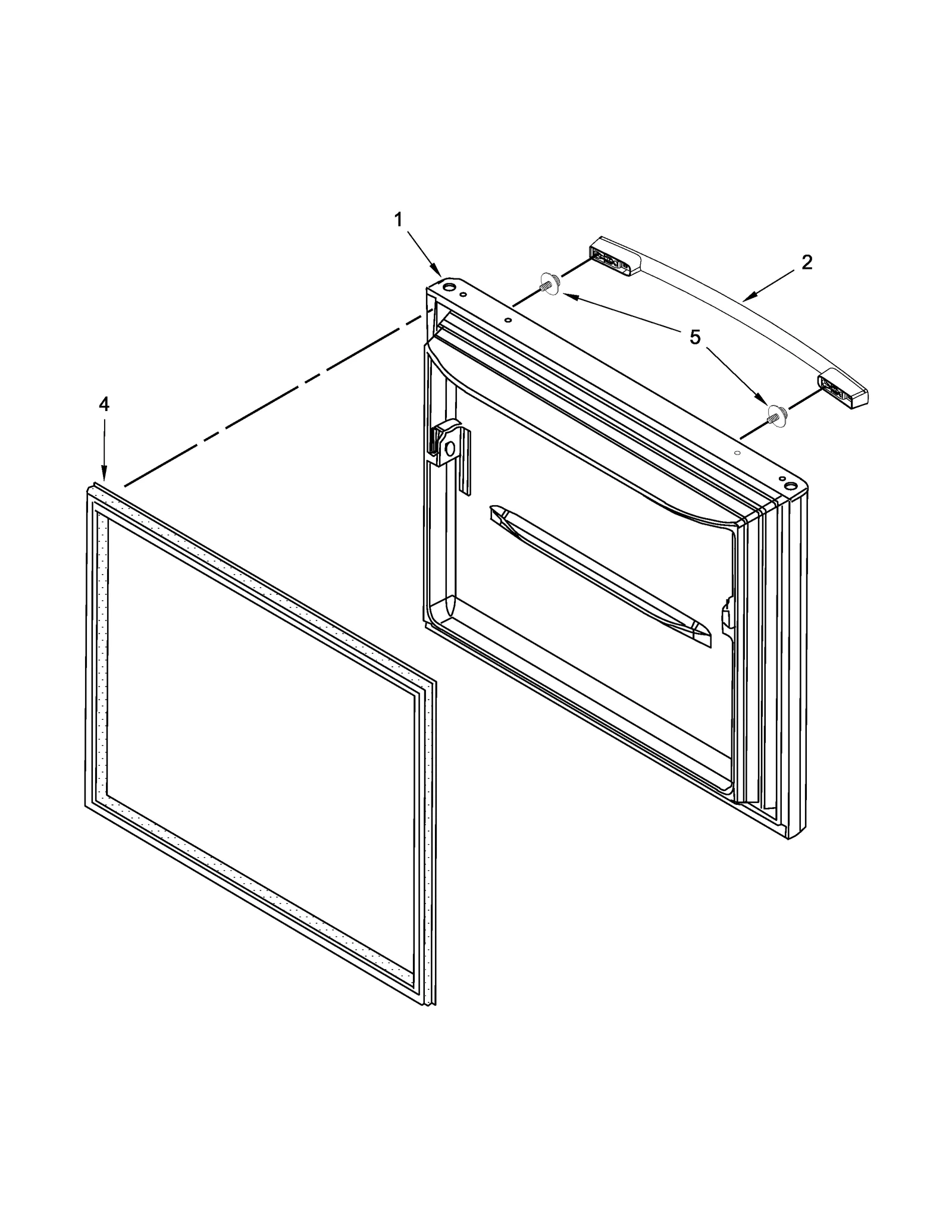 1
2
5
4