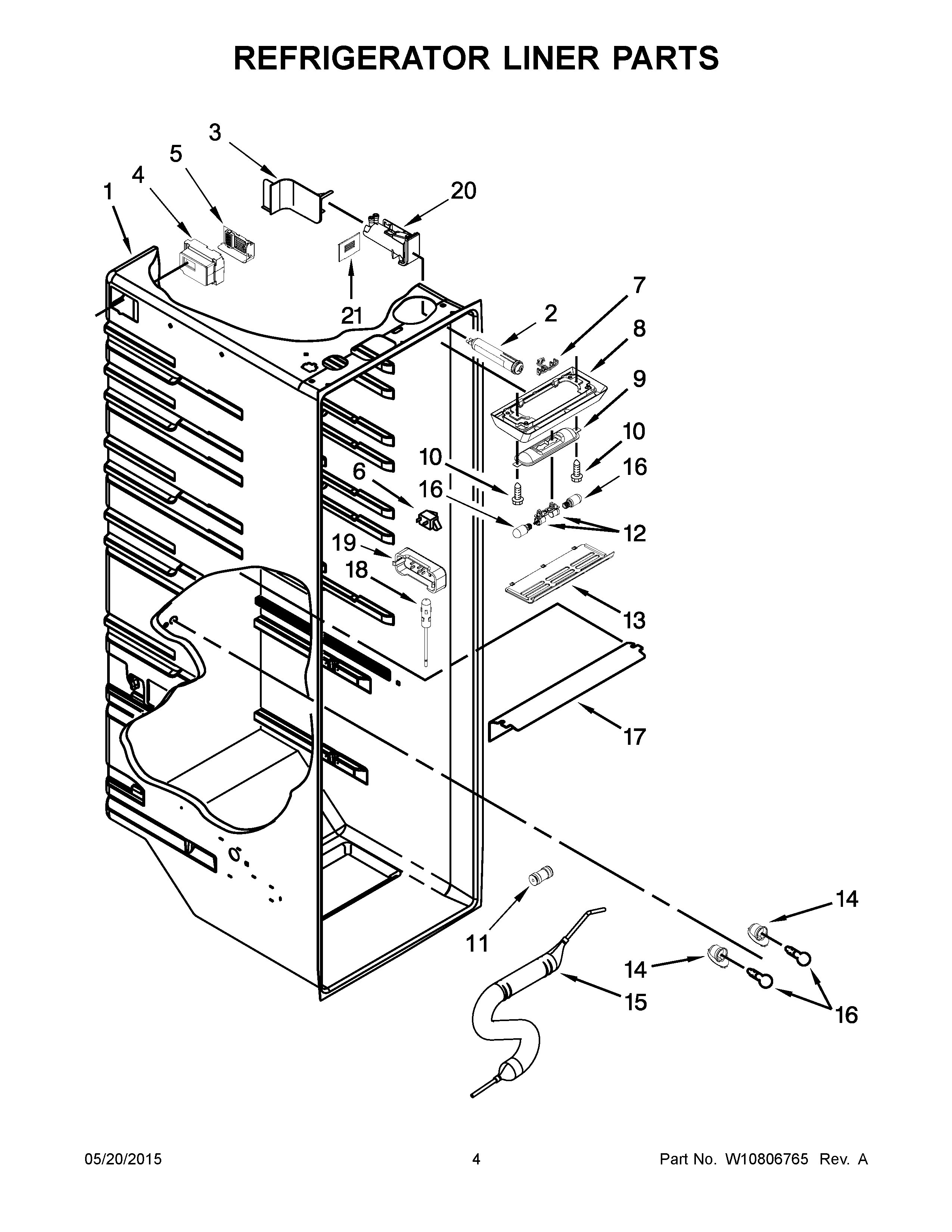 REFRIGERATOR LINER PARTS

3
5
4
1
20
21
7
2
8
9
10
10
16
6
16
12
19
18
13
17
14
11
14
15
16

05/20/2015
4
Part No. W10806765 Rev. A