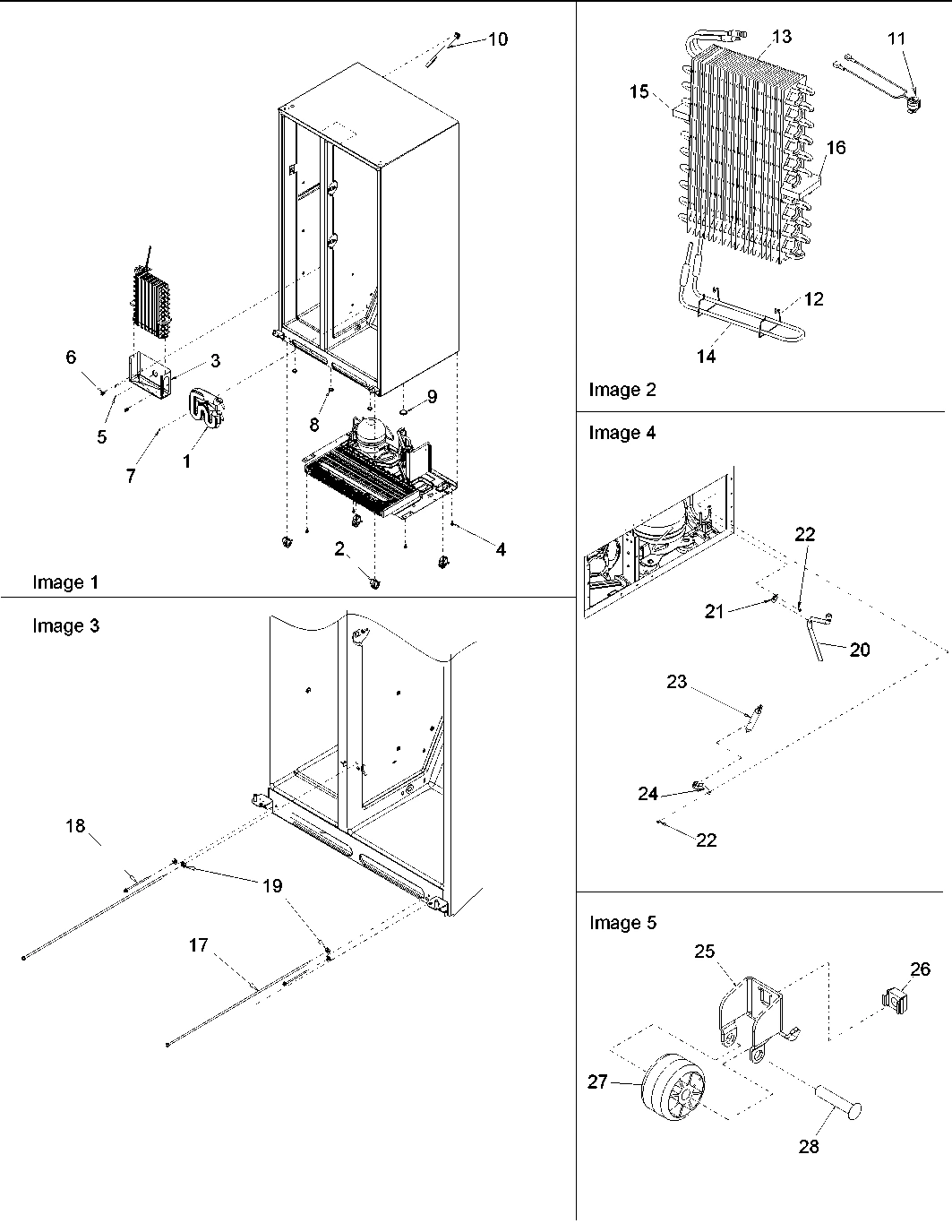 10

6
3
5
7
1
8
9
2
4

Image 1

13
11
15
16
12
14

Image 2

Image 4

22
21
20
23
24
22

Image 3

18
19
17

Image 5

25
26
27
28