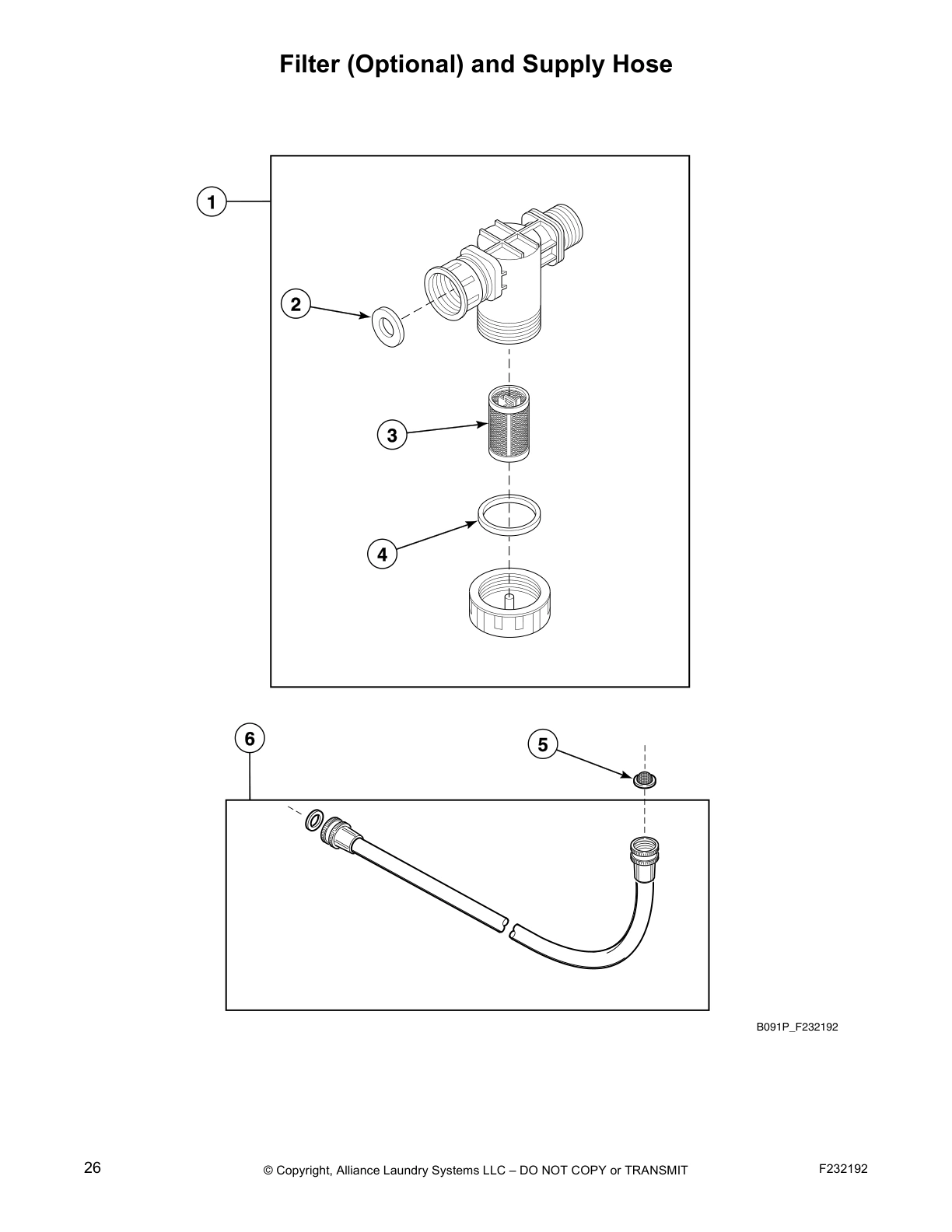 Filter (Optional) and Supply Hose

1

2

3

4

6

5

B091P_F232192

26

© Copyright, Alliance Laundry Systems LLC – DO NOT COPY or TRANSMIT

F232192