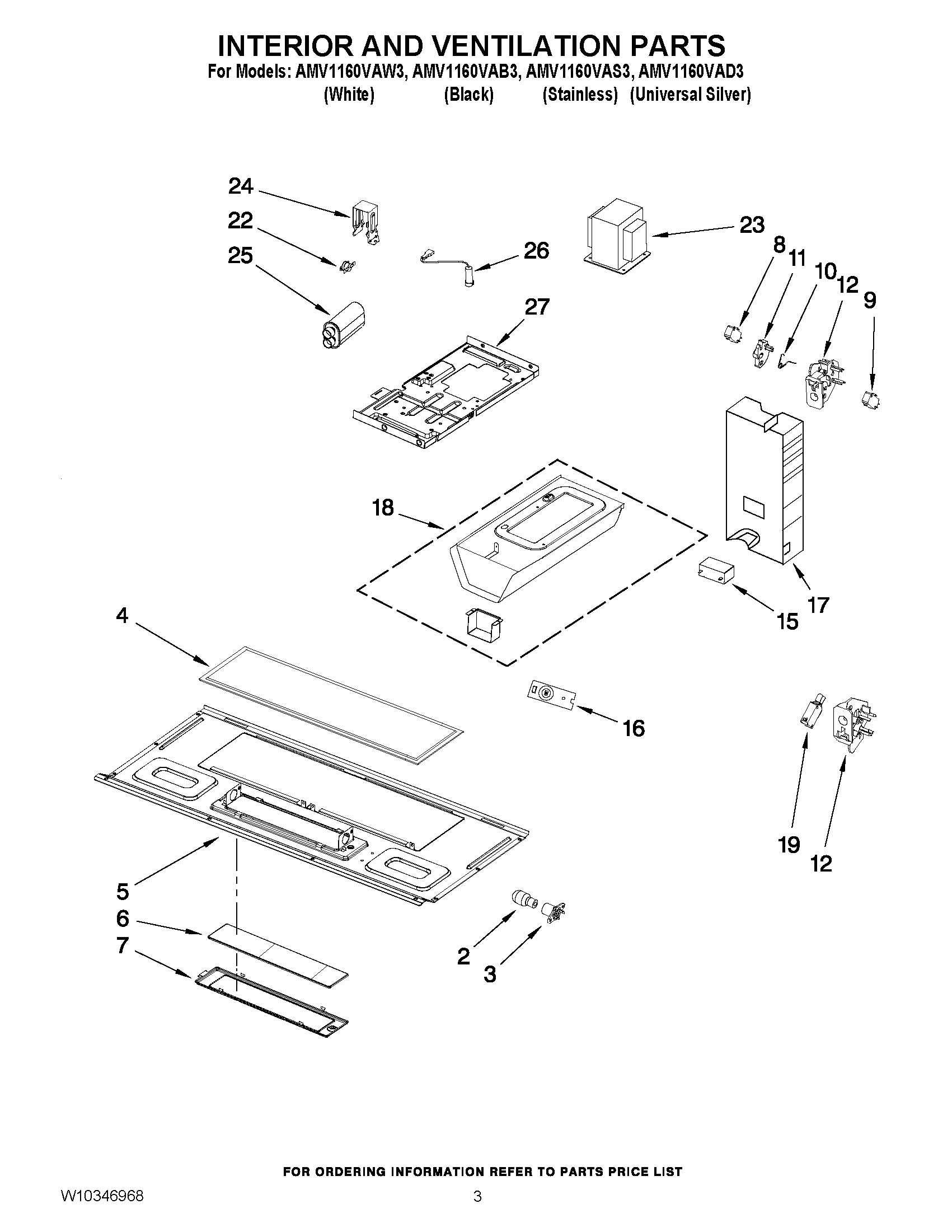 INTERIOR AND VENTILATION PARTS

For Models: AMV1160VAW3, AMV1160VAB3, AMV1160VAS3, AMV1160VAD3
(White) (Black) (Stainless) (Universal Silver)

24
22
25
26
23
8
11
10
12
9
27
18
17
15
4
16
19
12
5
6
7
2
3

FOR ORDERING INFORMATION REFER TO PARTS PRICE LIST

W10346968

3