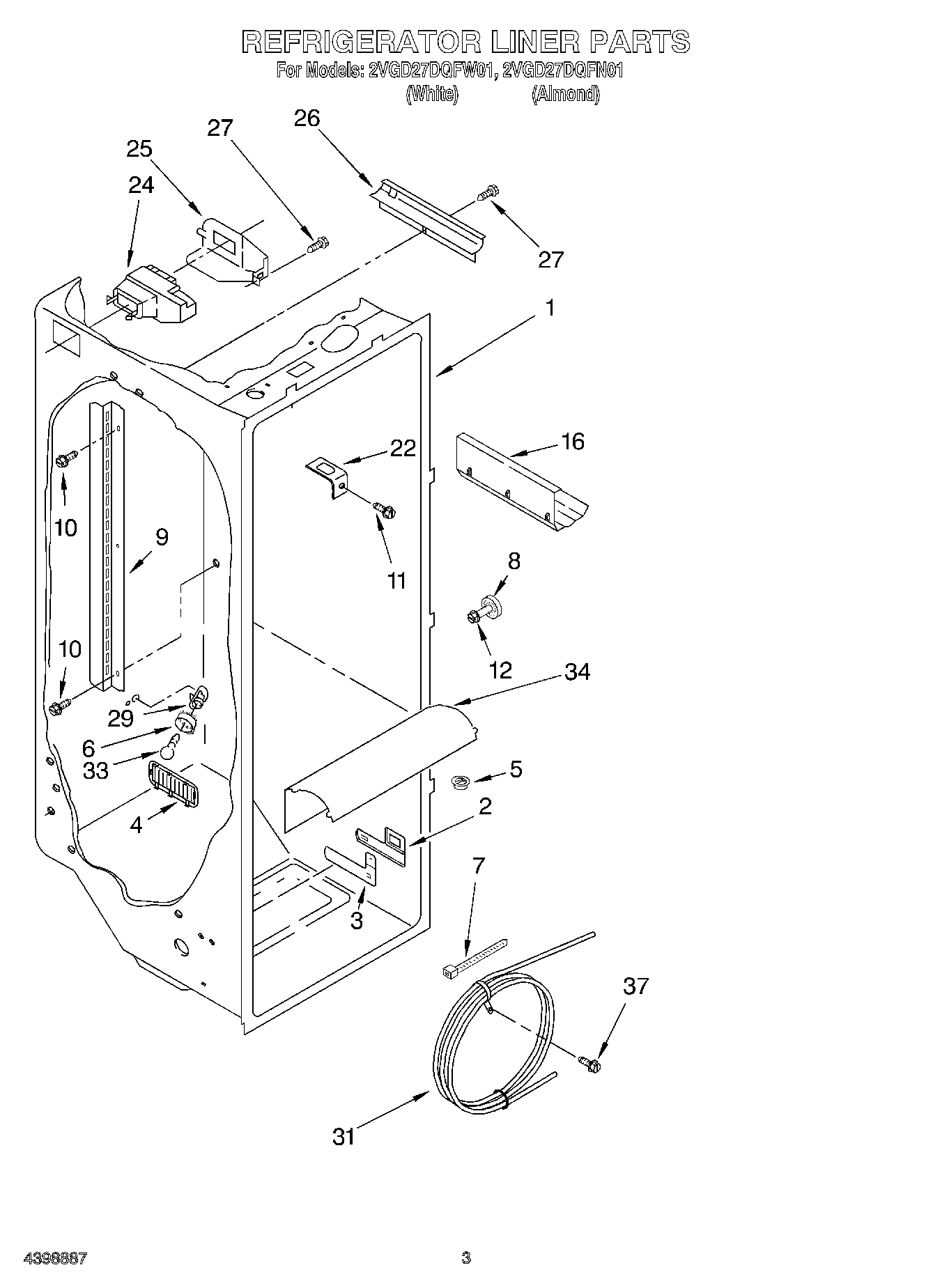 REFRIGERATOR LINER PARTS
For Models: 2VGD27DQFW01, 2VGD27DQFN01
(White) (Almond)

27
26
25
24
27
1
22
16
10
9
11
8
10
12
34
29
6
33
5
4
2
7
3
37
31

4398887
3