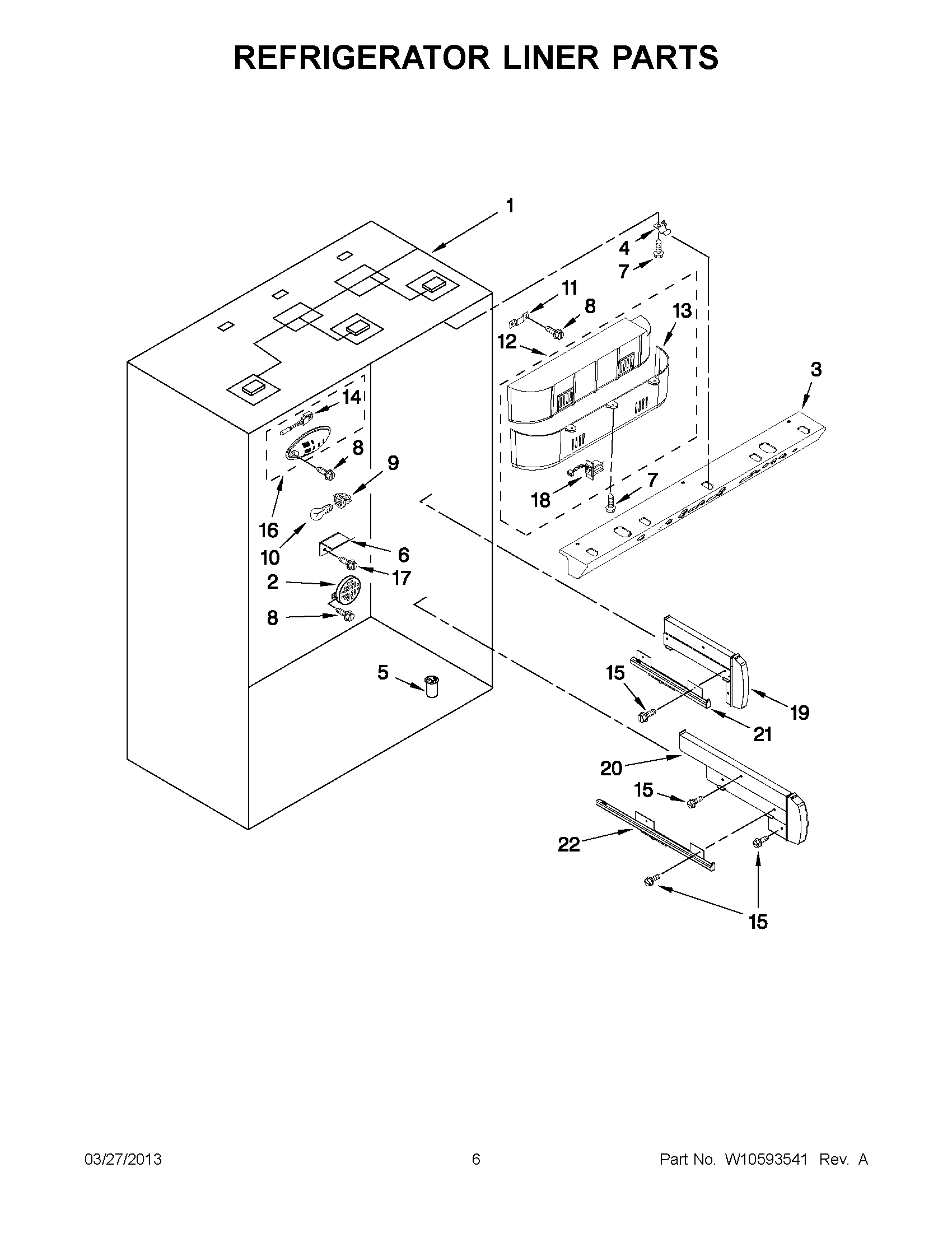 REFRIGERATOR LINER PARTS

1
4
7
11
8
13
12
3
14
8
9
7
18
16
10
6
17
2
8
5
15
19
21
20
15
22
15

03/27/2013
6
Part No. W10593541 Rev. A