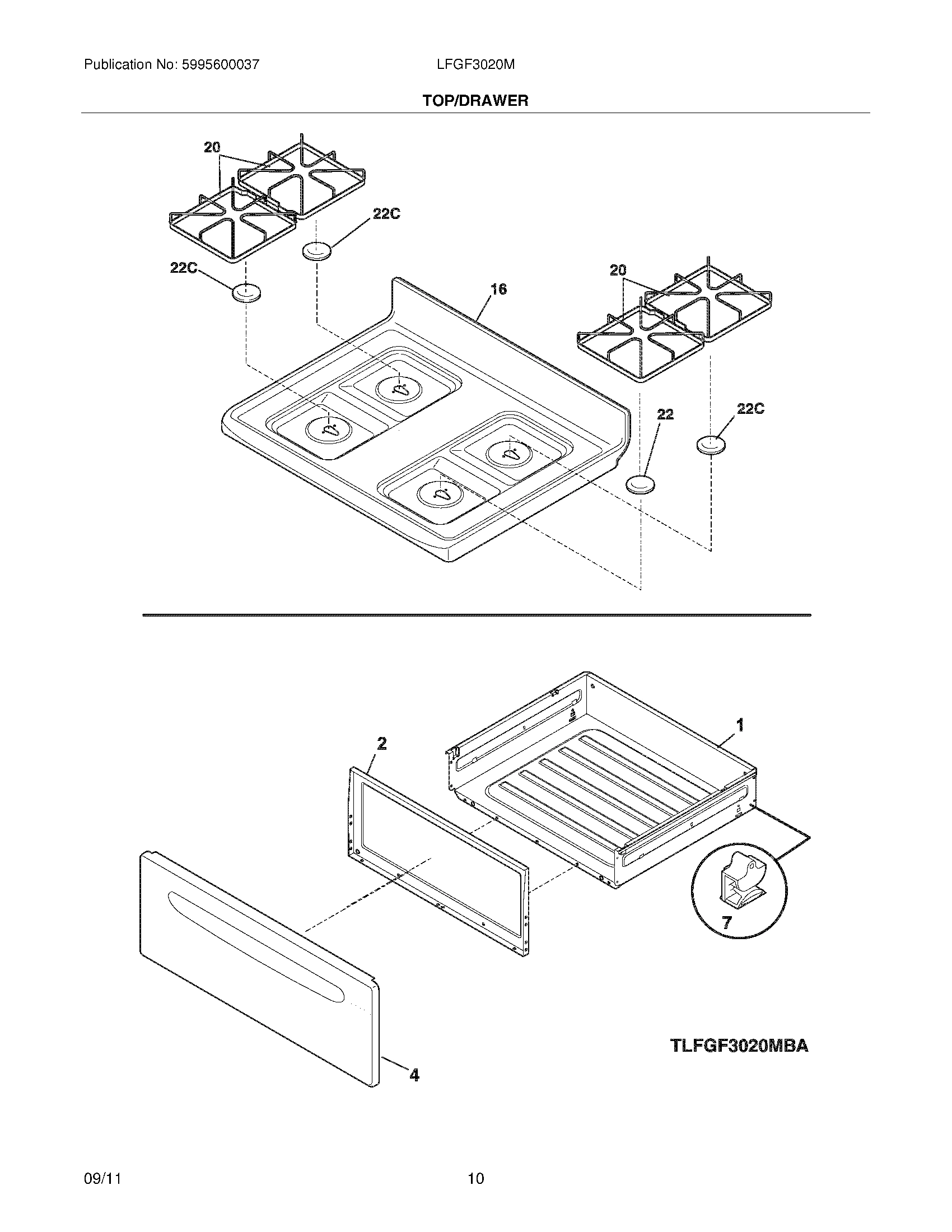 Publication No: 5995600037

LFGF3020M

TOP/DRAWER

20

22C

22C

16

20

22

22C

2

1

7

4

TLFGF3020MBA

09/11

10