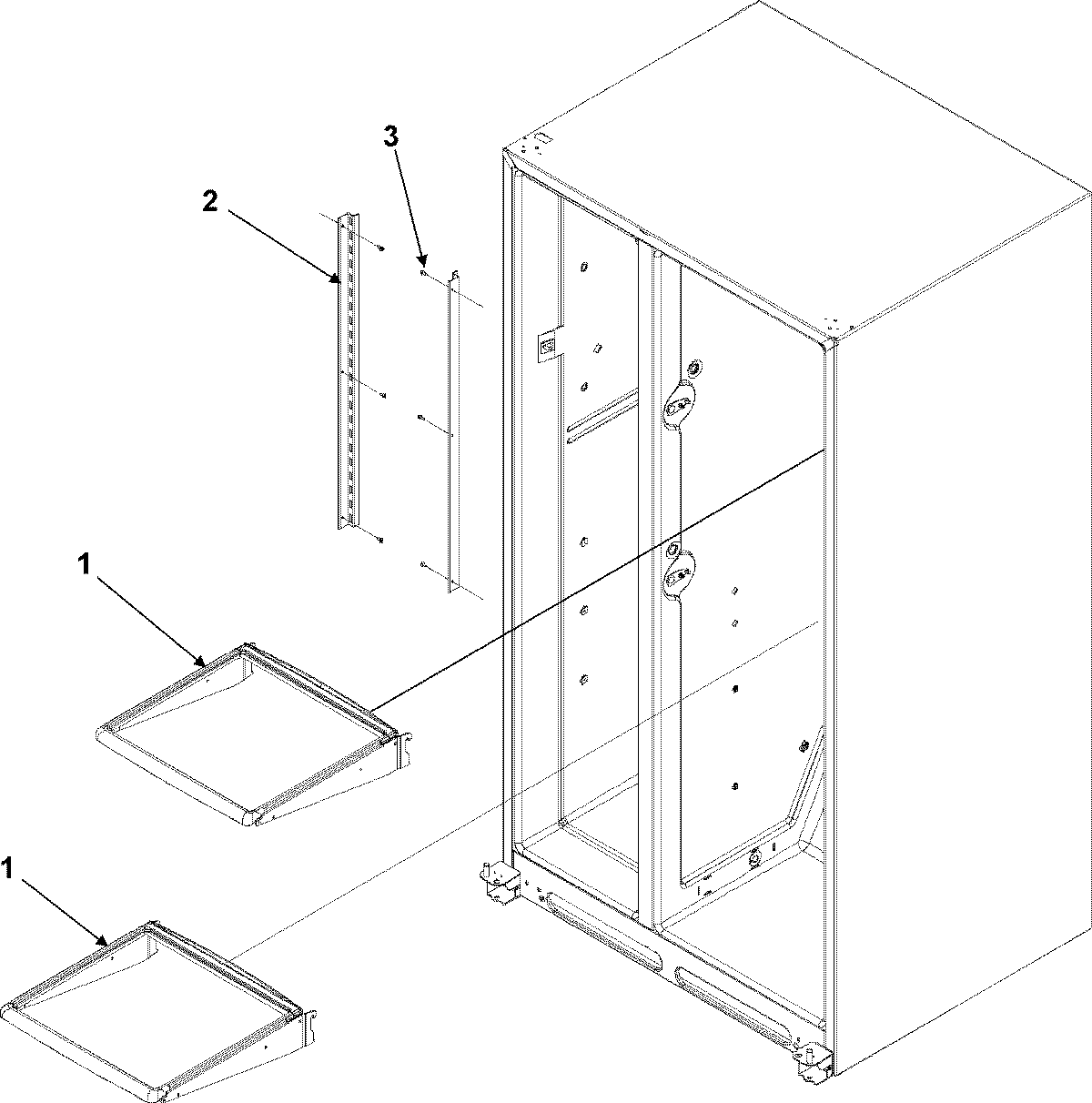 3
2
1
1