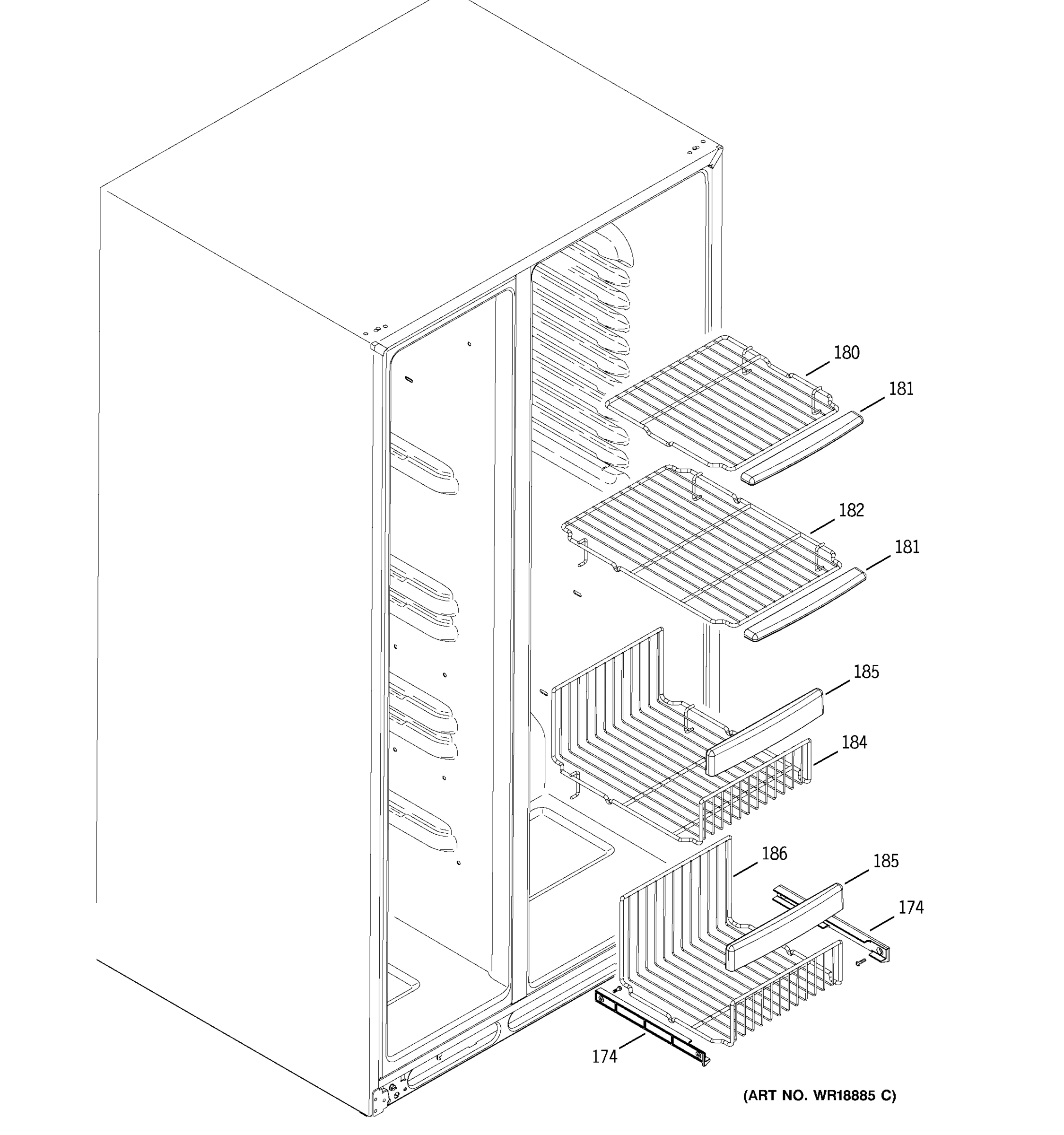 180
181
182
181
185
184
186
185
174
174
(ART NO. WR18885 C)