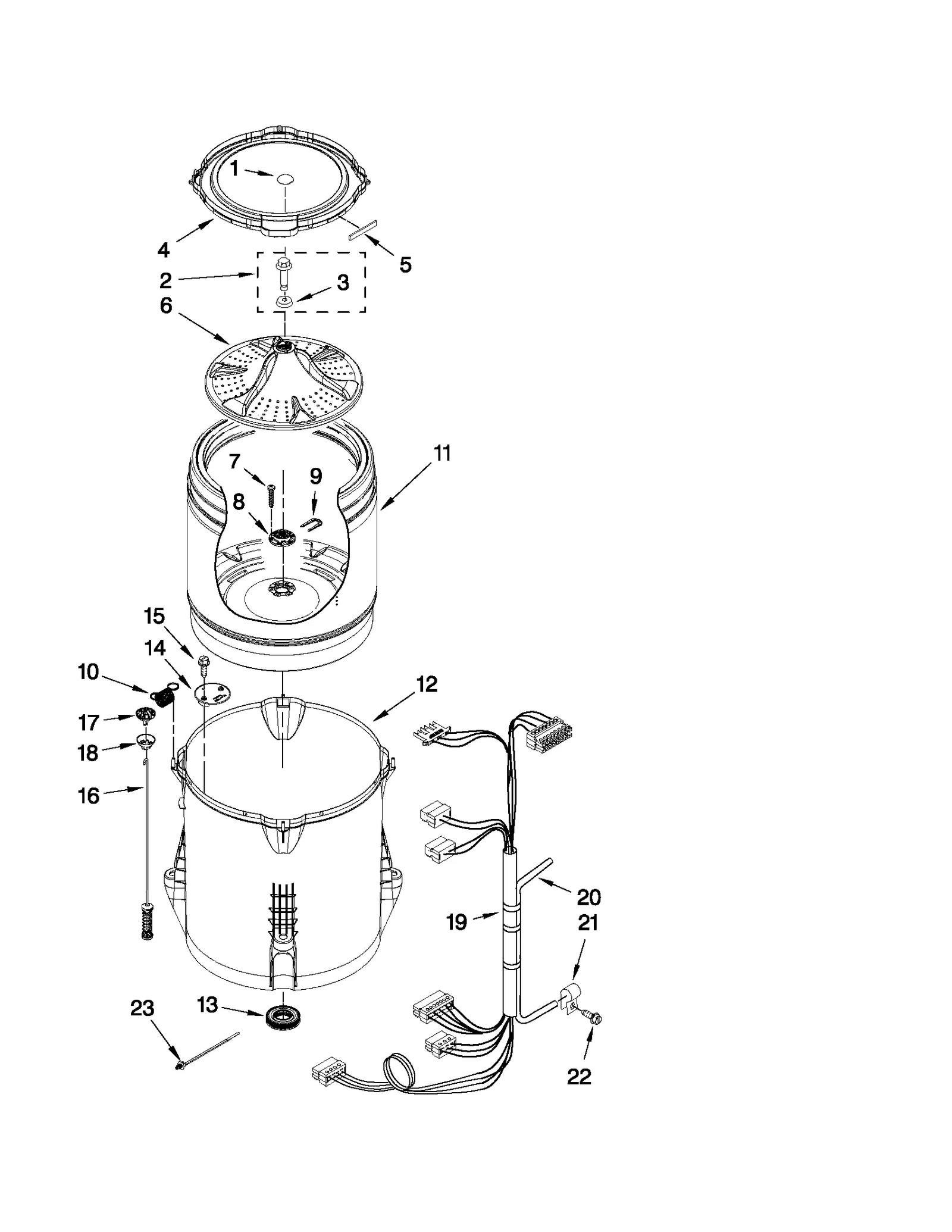 1
4
5
2
3
6
11
7
9
8
15
14
10
12
17
18
16
20
19
21
23
13
22