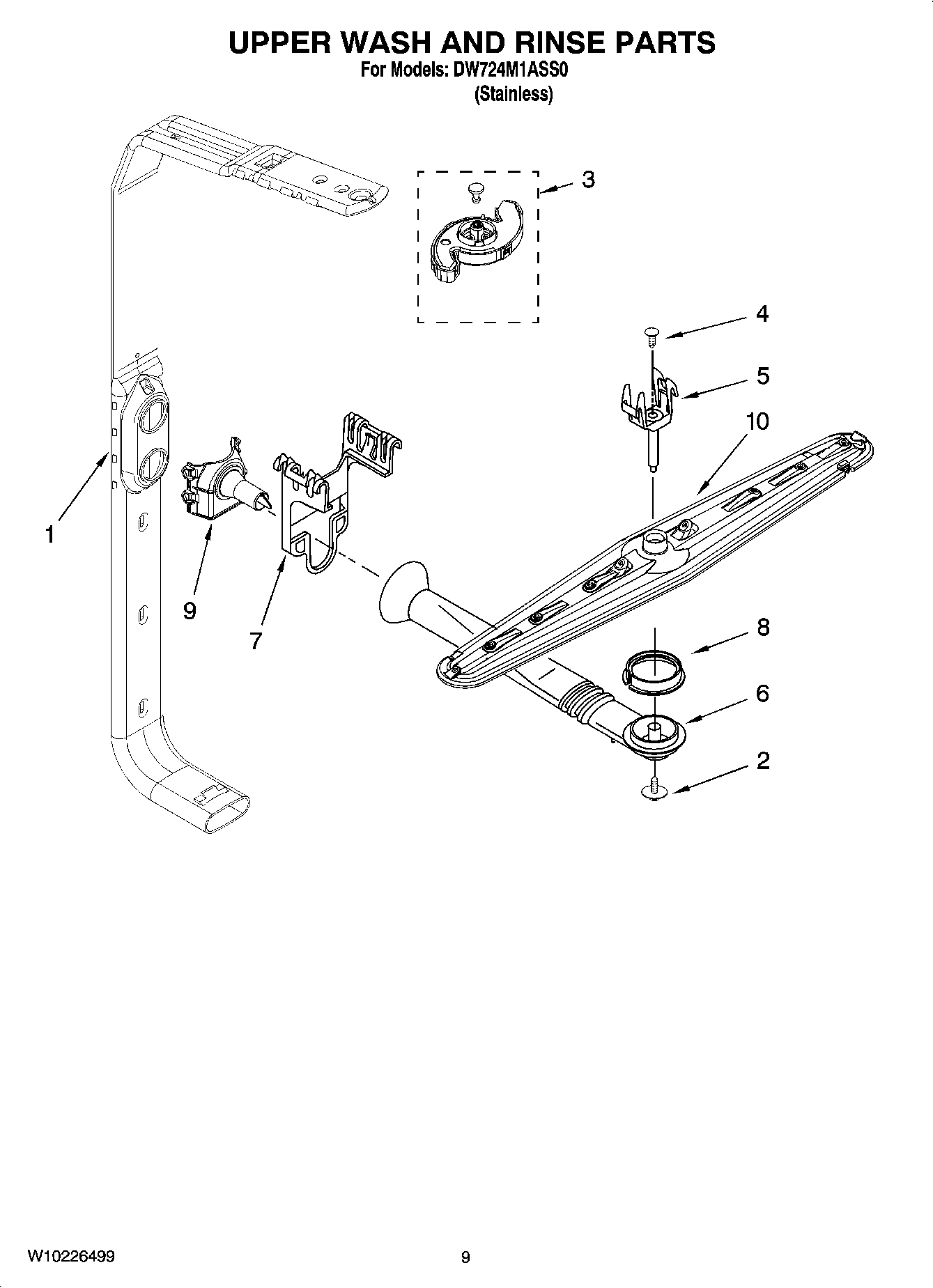 UPPER WASH AND RINSE PARTS
For Models: DW724M1ASS0
(Stainless)

3

4

5

10

1

9

7

8

6

2

W10226499

9