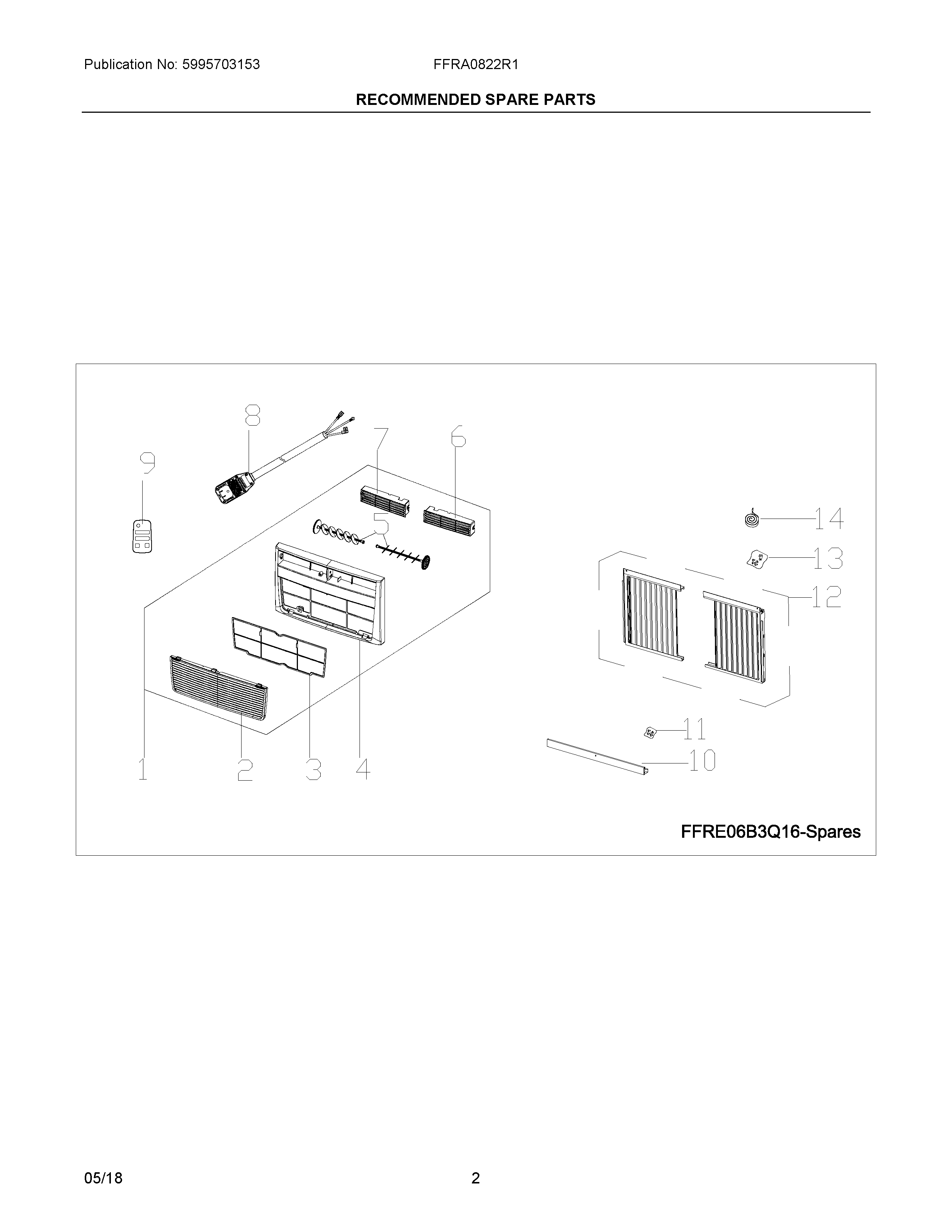 Publication No: 5995703153

FFRA0822R1

RECOMMENDED SPARE PARTS

8

9

7

6

5

14

13

12

11

10

1

2

3

4

FFRE06B3Q16-Spares

05/18

2