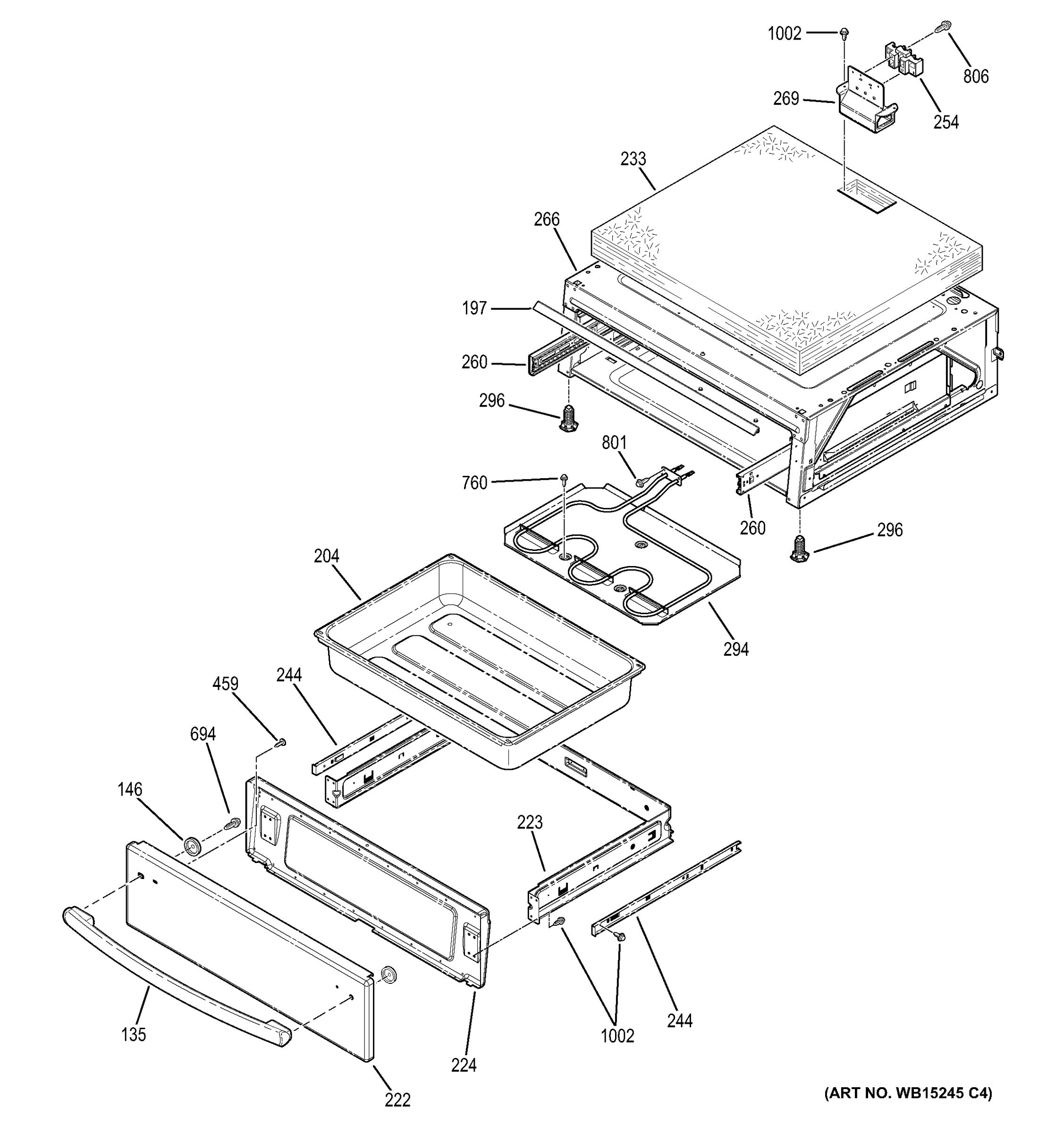 1002
806
269
254
233
266
197
260
296
801
760
260
296
204
294
459
244
694
146
223
135
224
1002
244
222
(ART NO. WB15245 C4)