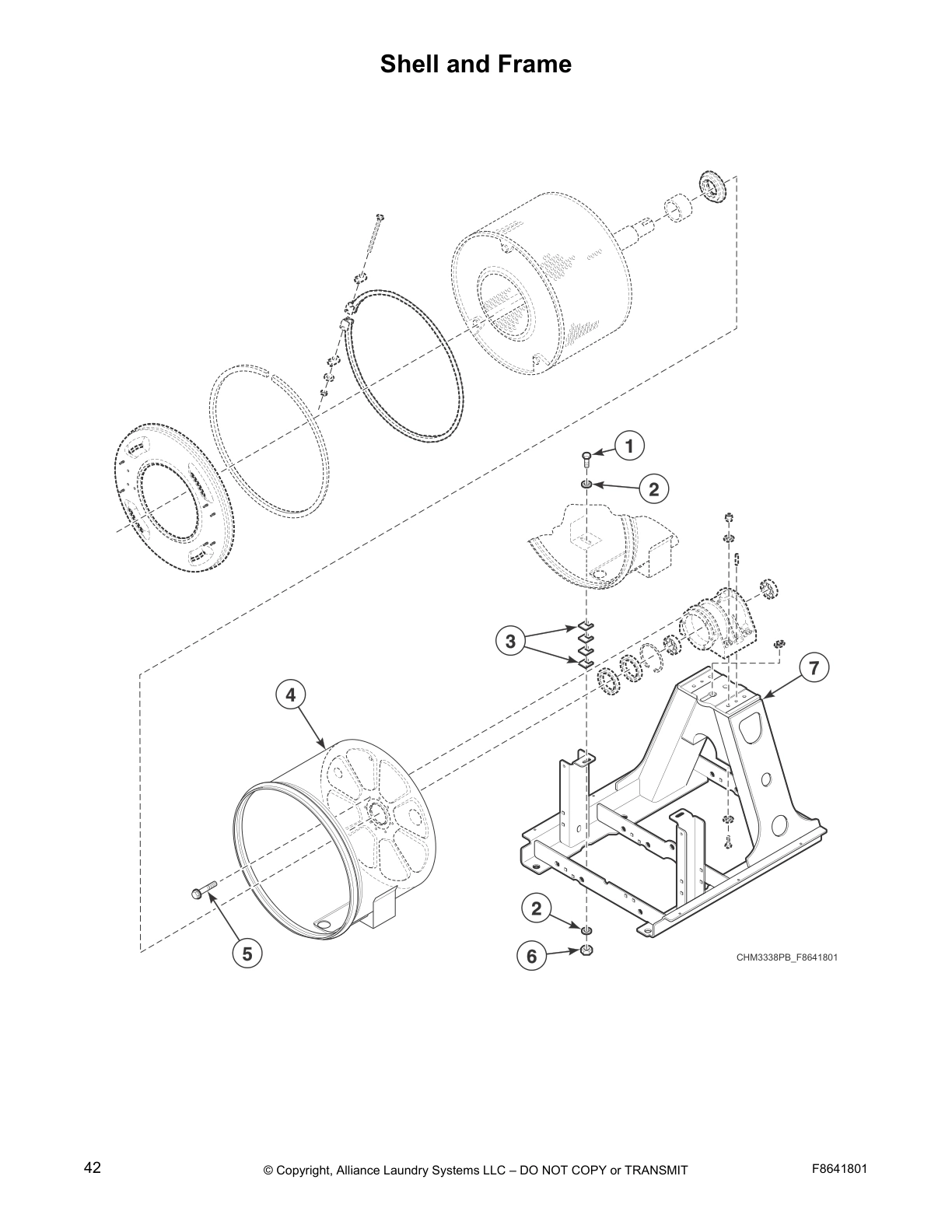 Shell and Frame

1

2

3

7

4

2

5

6

CHM3338PB_F8641801

42

© Copyright, Alliance Laundry Systems LLC – DO NOT COPY or TRANSMIT

F8641801