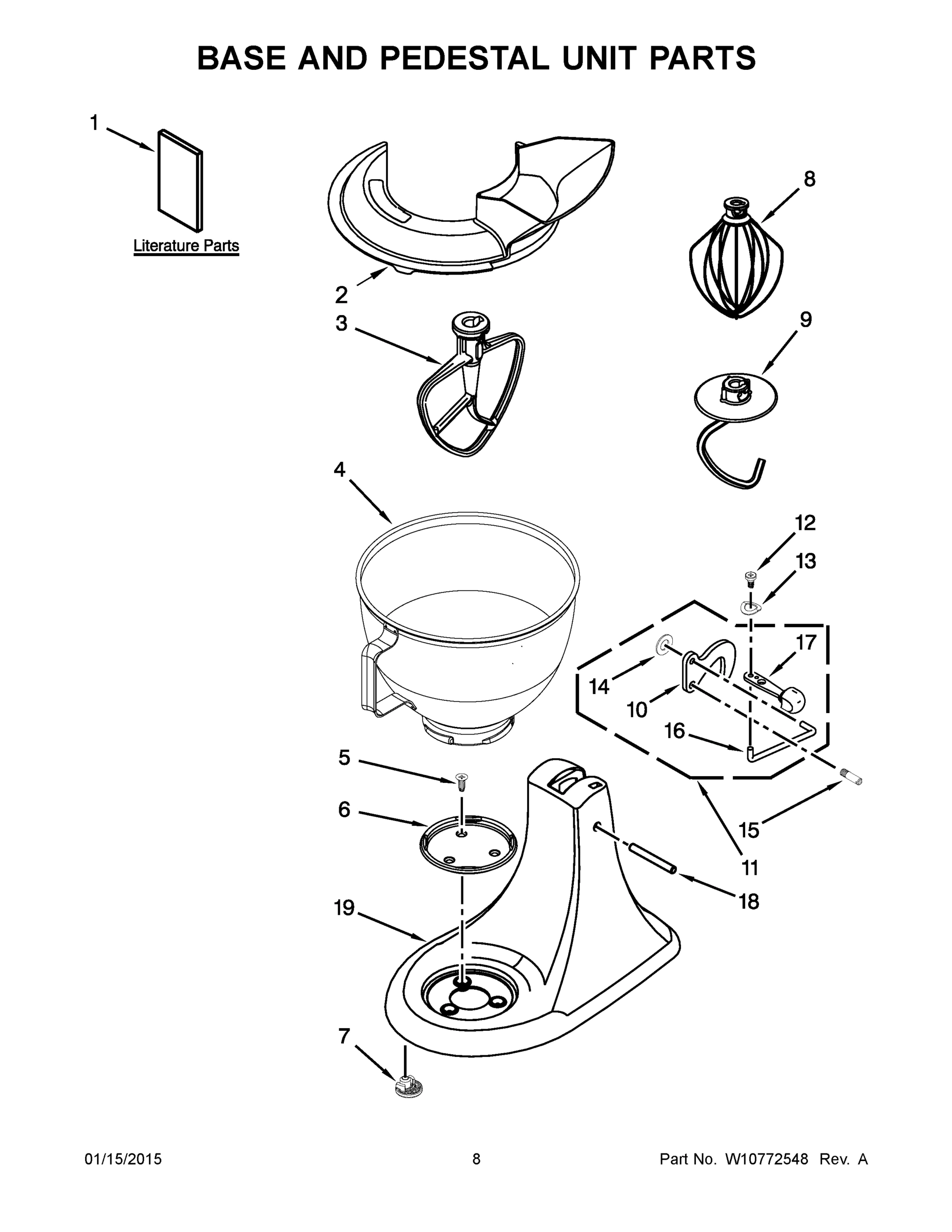 BASE AND PEDESTAL UNIT PARTS

1

Literature Parts

2

3

8

9

4

12

13

17

14

10

16

5

6

15

11

18

19

7

01/15/2015

8

Part No. W10772548 Rev. A