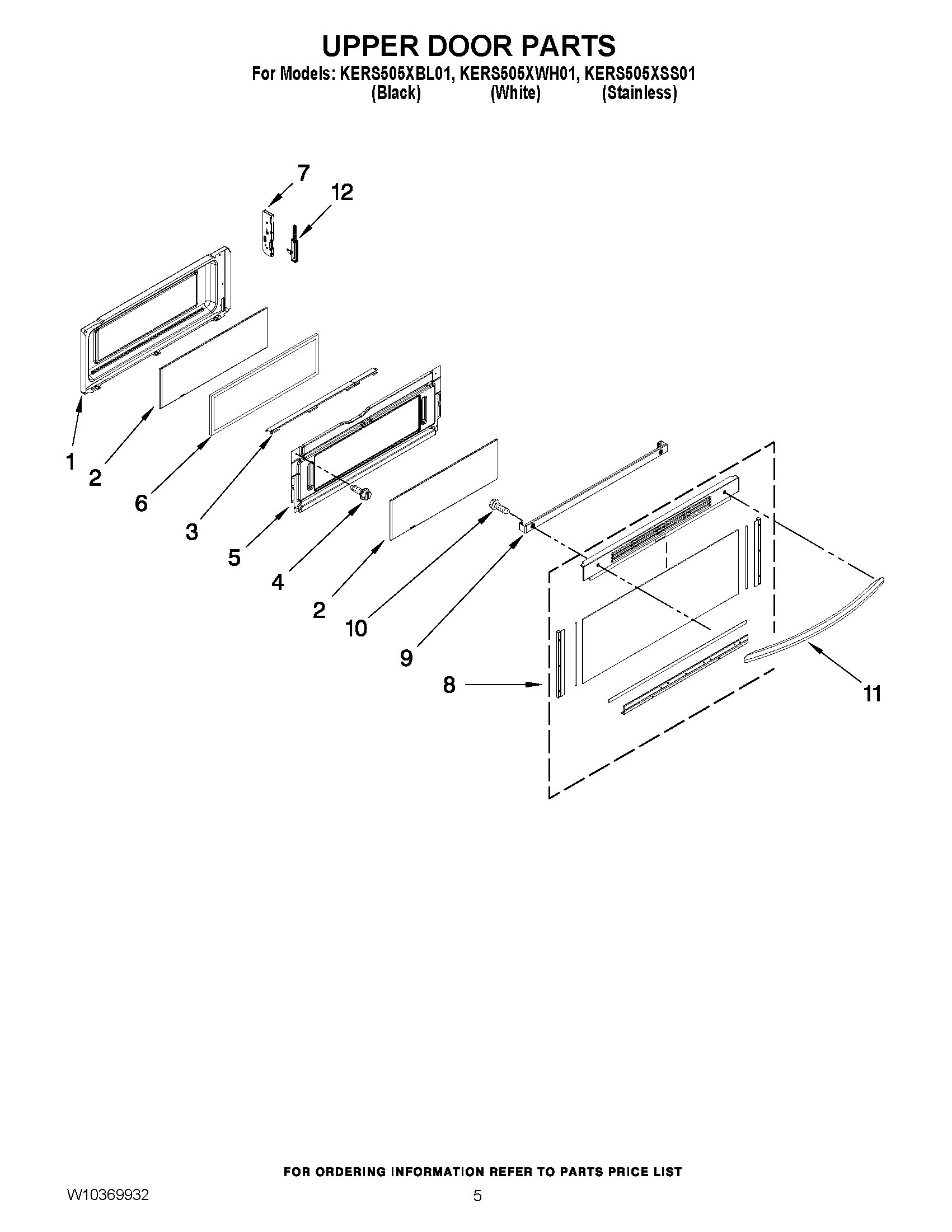 UPPER DOOR PARTS

For Models: KERS505XBL01, KERS505XWH01, KERS505XSS01
(Black) (White) (Stainless)

7
12
1
2
6
3
5
4
2
10
9
8
11

FOR ORDERING INFORMATION REFER TO PARTS PRICE LIST

W10369932

5