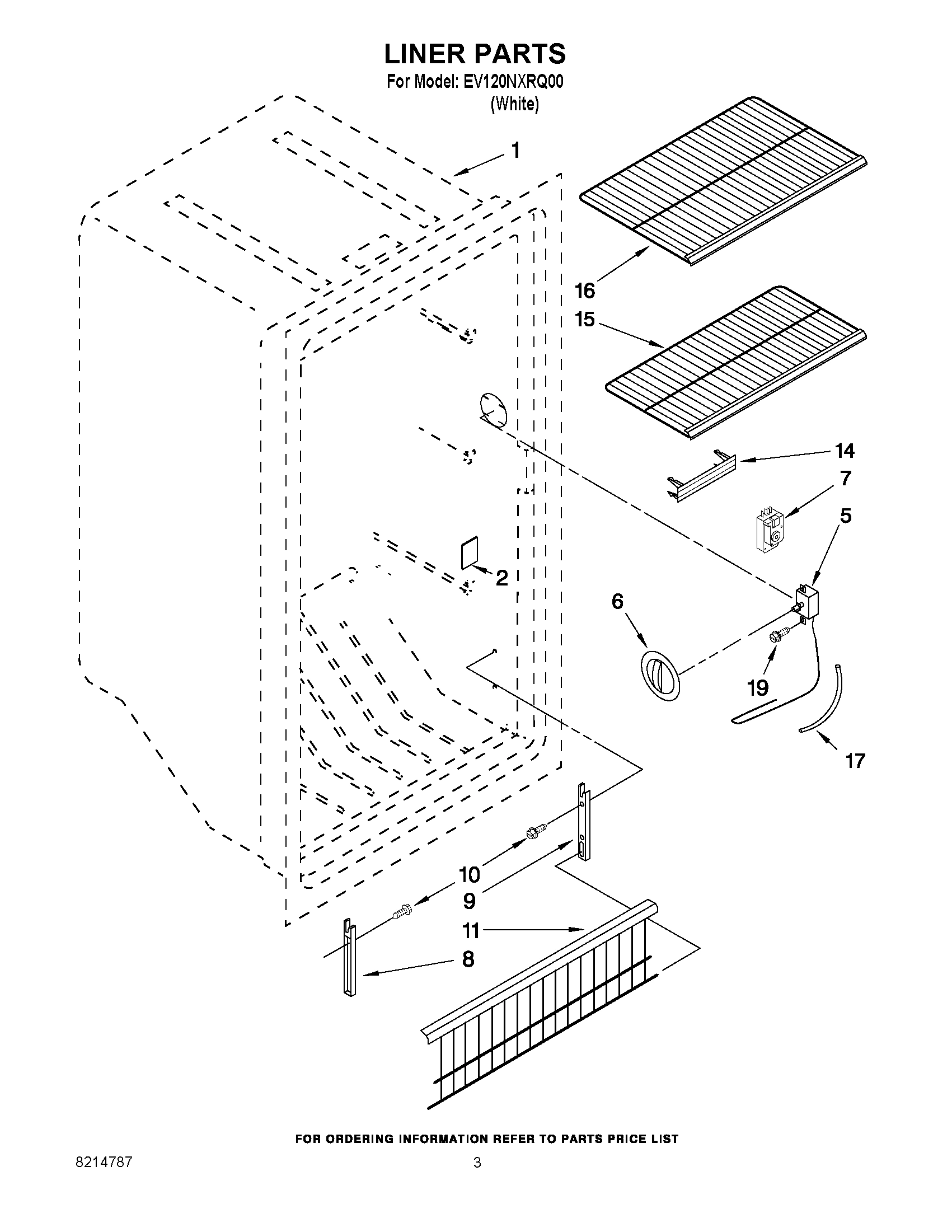 LINER PARTS
For Model: EV120NXRQ00
(White)

1

16

15

14

7

5

2

6

19

17

10

9

11

8

FOR ORDERING INFORMATION REFER TO PARTS PRICE LIST

8214787

3