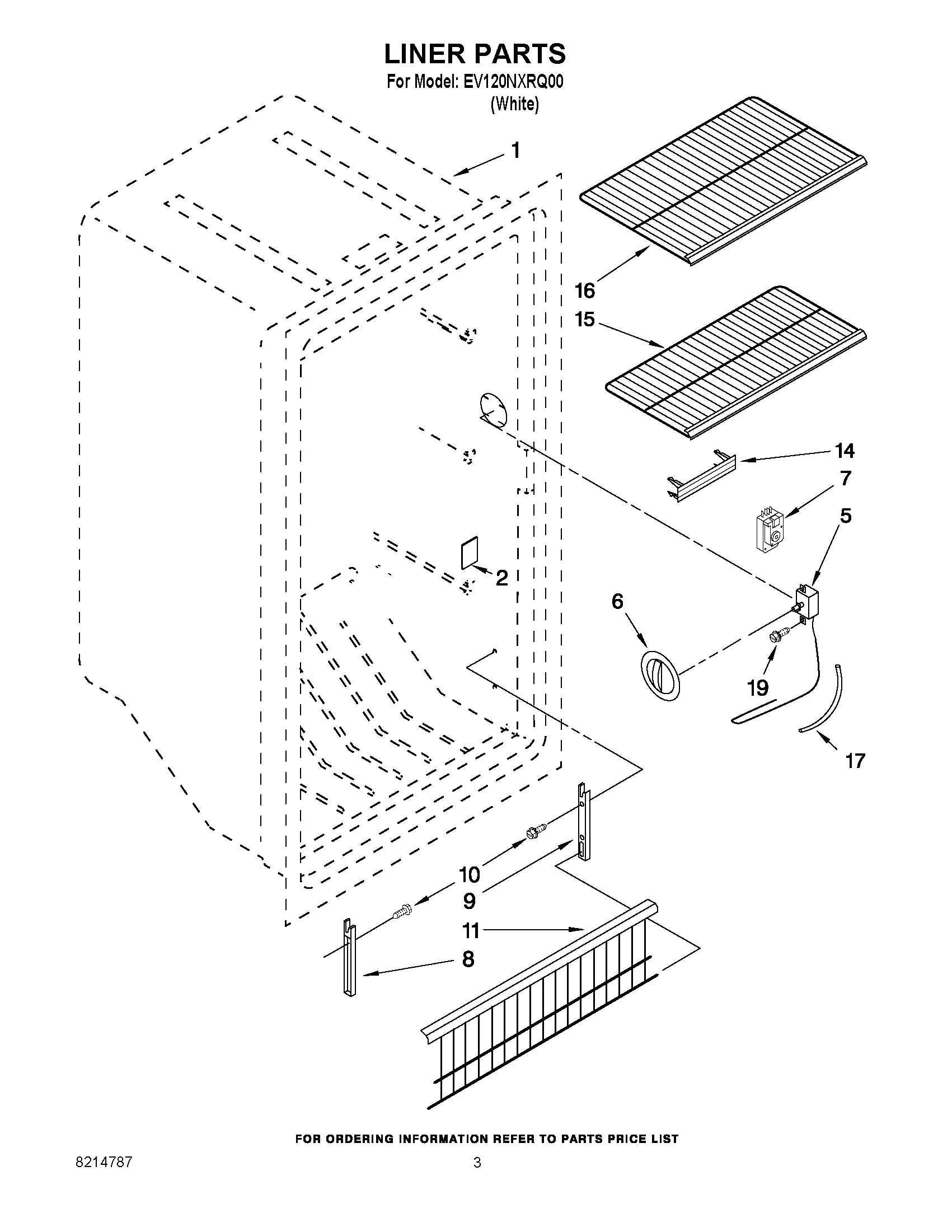 LINER PARTS

For Model: EV120NXRQ00
(White)

1

16

15

14

7

5

2

6

19

17

10

9

11

8

FOR ORDERING INFORMATION REFER TO PARTS PRICE LIST

8214787

3