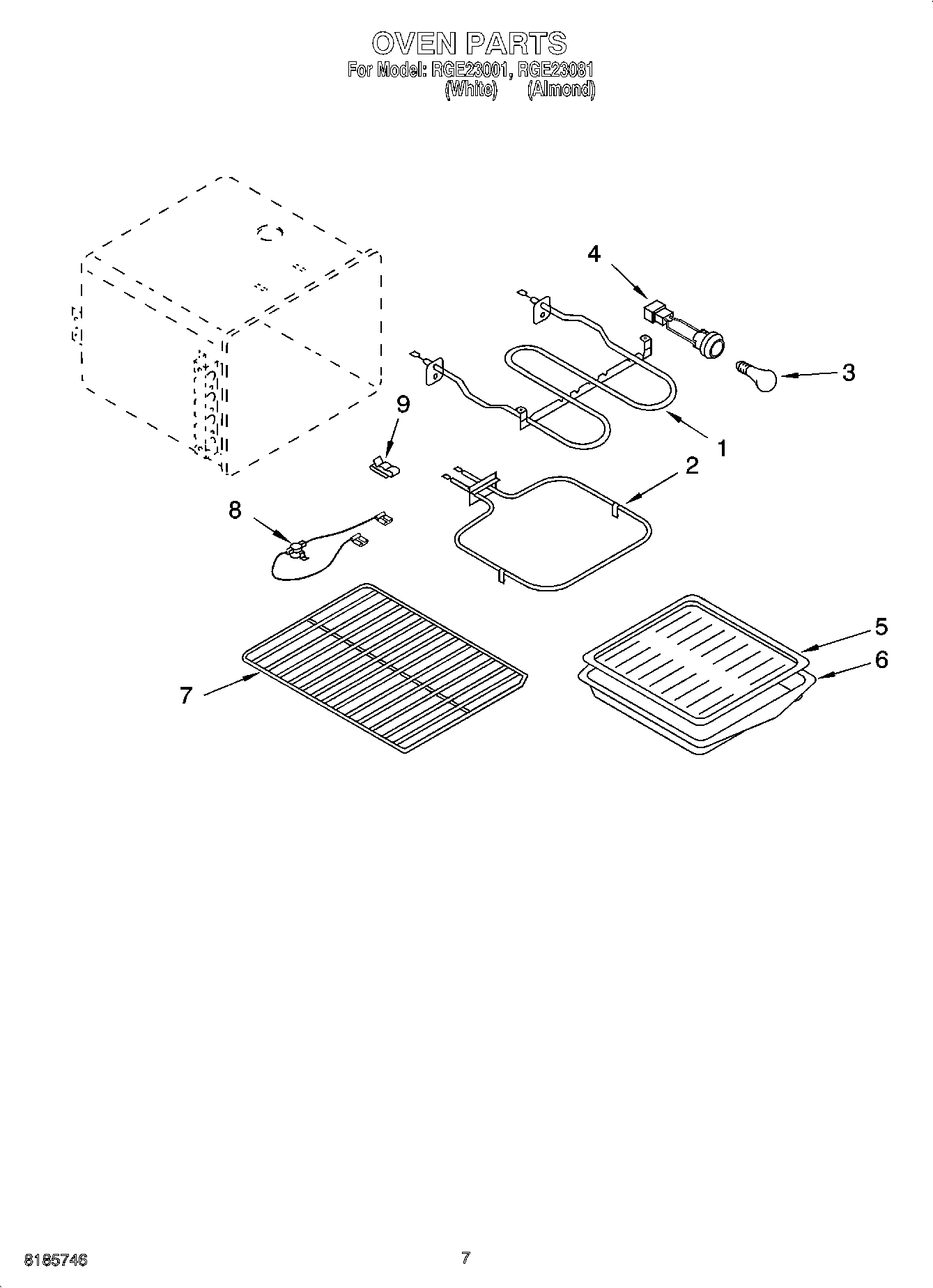 OVEN PARTS
For Model: RGE23001, RGE23081
(White) (Almond)

4

3

9

1

2

8

5

6

7

8185746

7