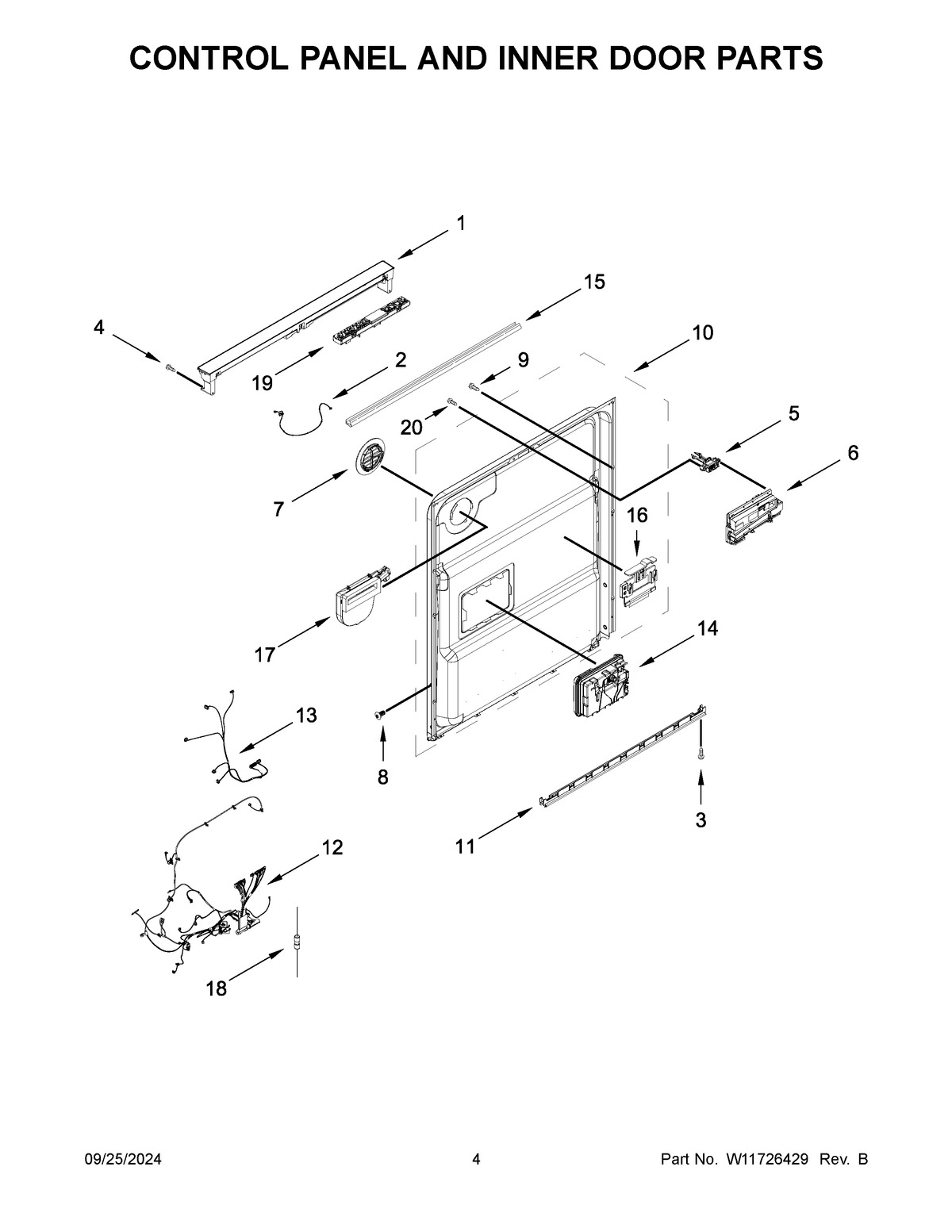 CONTROL PANEL AND INNER DOOR PARTS

1

15

4

10

19

2

9

20

5

6

7

16

17

14

13

8

3

11

12

18

09/25/2024

4

Part No. W11726429 Rev. B