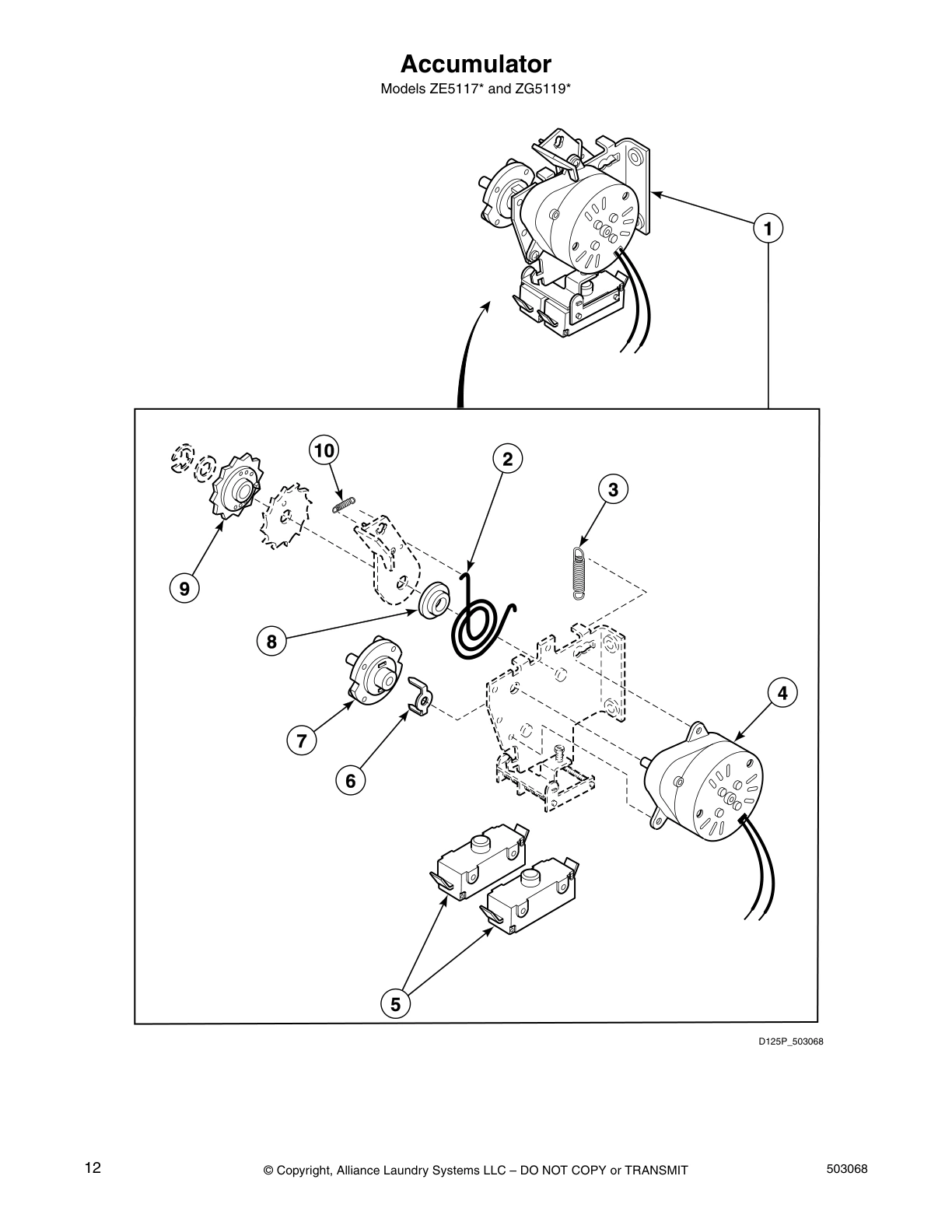 Accumulator
Models ZE5117* and ZG5119*

1

10
2
3
9
8
4
7
6
5

D125P_503068

12
© Copyright, Alliance Laundry Systems LLC – DO NOT COPY or TRANSMIT
503068