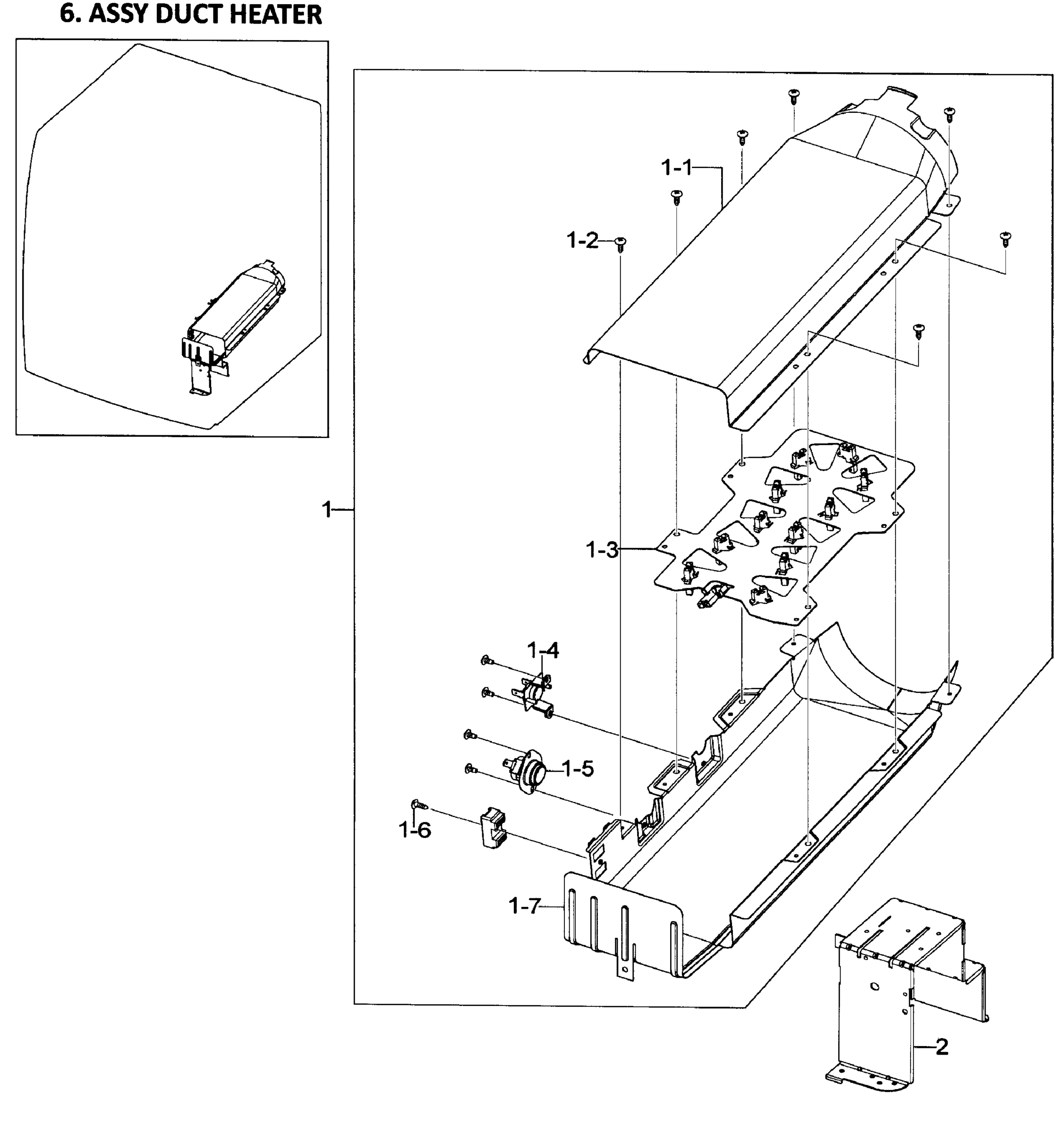 6. ASSY DUCT HEATER

1-1

1-2

1

1-3

1-4

1-5

1-6

1-7

2