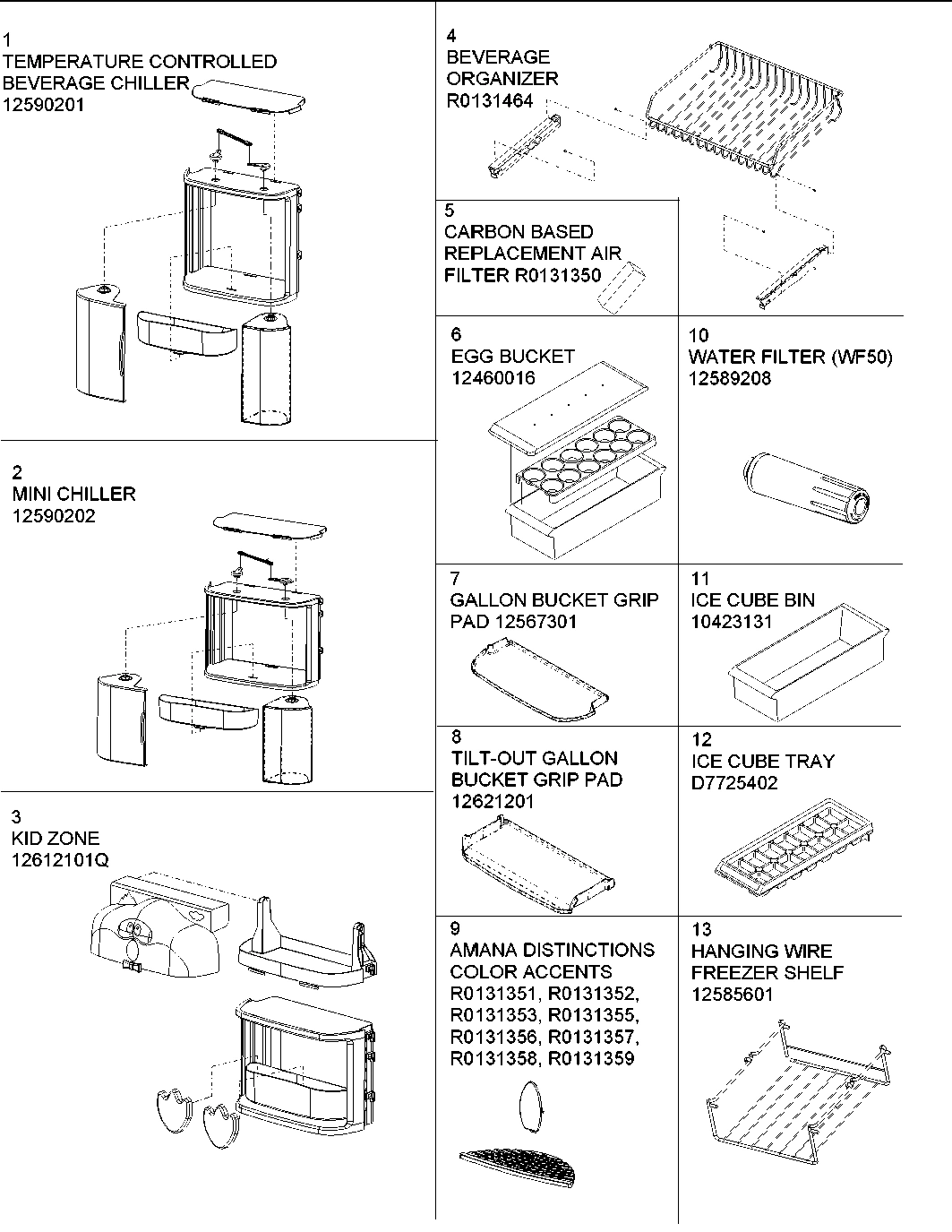 1
TEMPERATURE CONTROLLED
BEVERAGE CHILLER
12590201

2
MINI CHILLER
12590202

3
KID ZONE
12612101Q

4
BEVERAGE
ORGANIZER
R0131464

5
CARBON BASED
REPLACEMENT AIR
FILTER R0131350

6
EGG BUCKET
12460016

7
GALLON BUCKET GRIP
PAD 12567301

8
TILT-OUT GALLON
BUCKET GRIP PAD
12621201

9
AMANA DISTINCTIONS
COLOR ACCENTS
R0131351, R0131352,
R0131353, R0131355,
R0131356, R0131357,
R0131358, R0131359

10
WATER FILTER (WF50)
12589208

11
ICE CUBE BIN
10423131

12
ICE CUBE TRAY
D7725402

13
HANGING WIRE
FREEZER SHELF
12585601