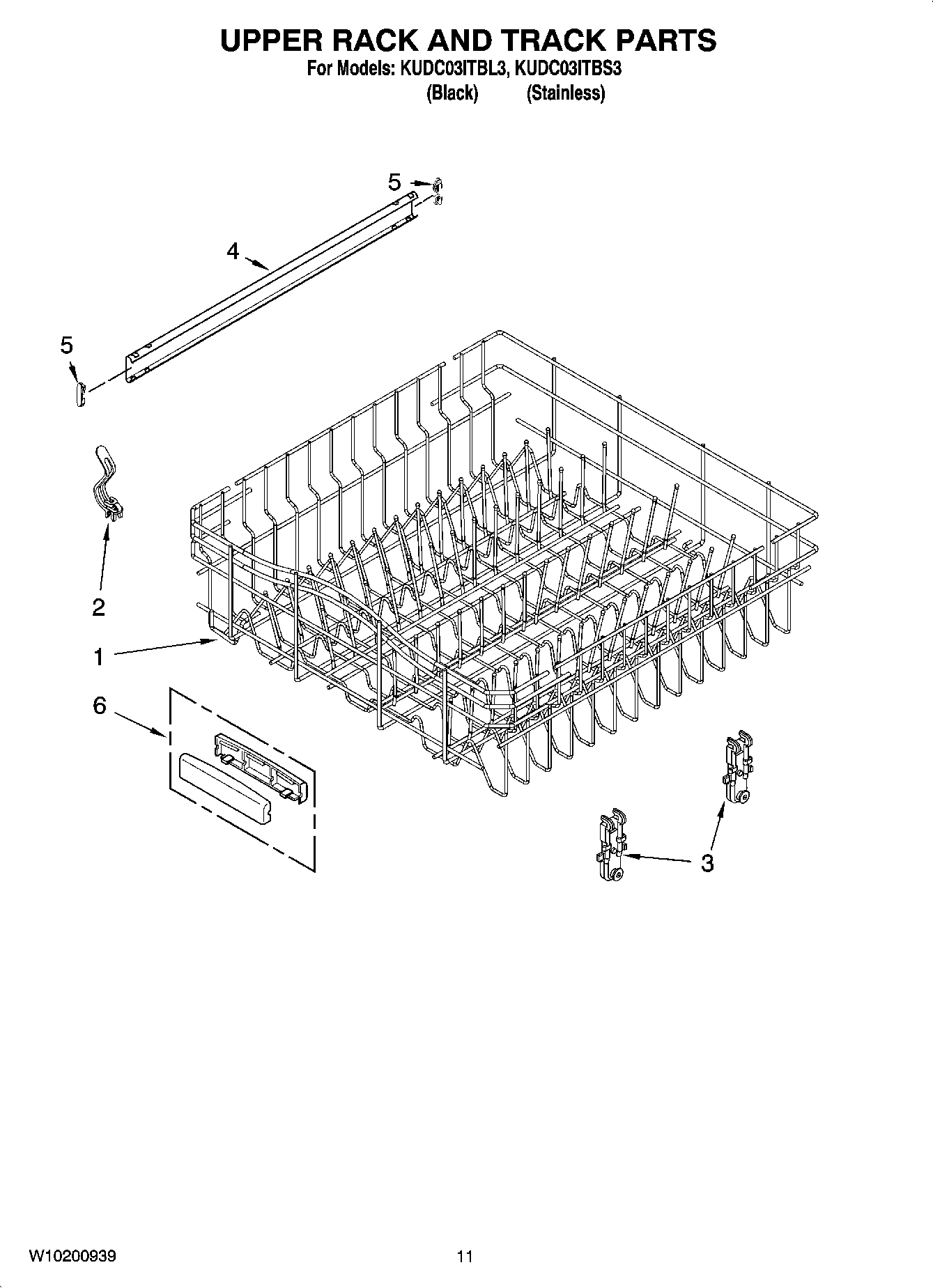 UPPER RACK AND TRACK PARTS

For Models: KUDC03ITBL3, KUDC03ITBS3
(Black) (Stainless)

5

4

5

2

1

6

3

W10200939

11