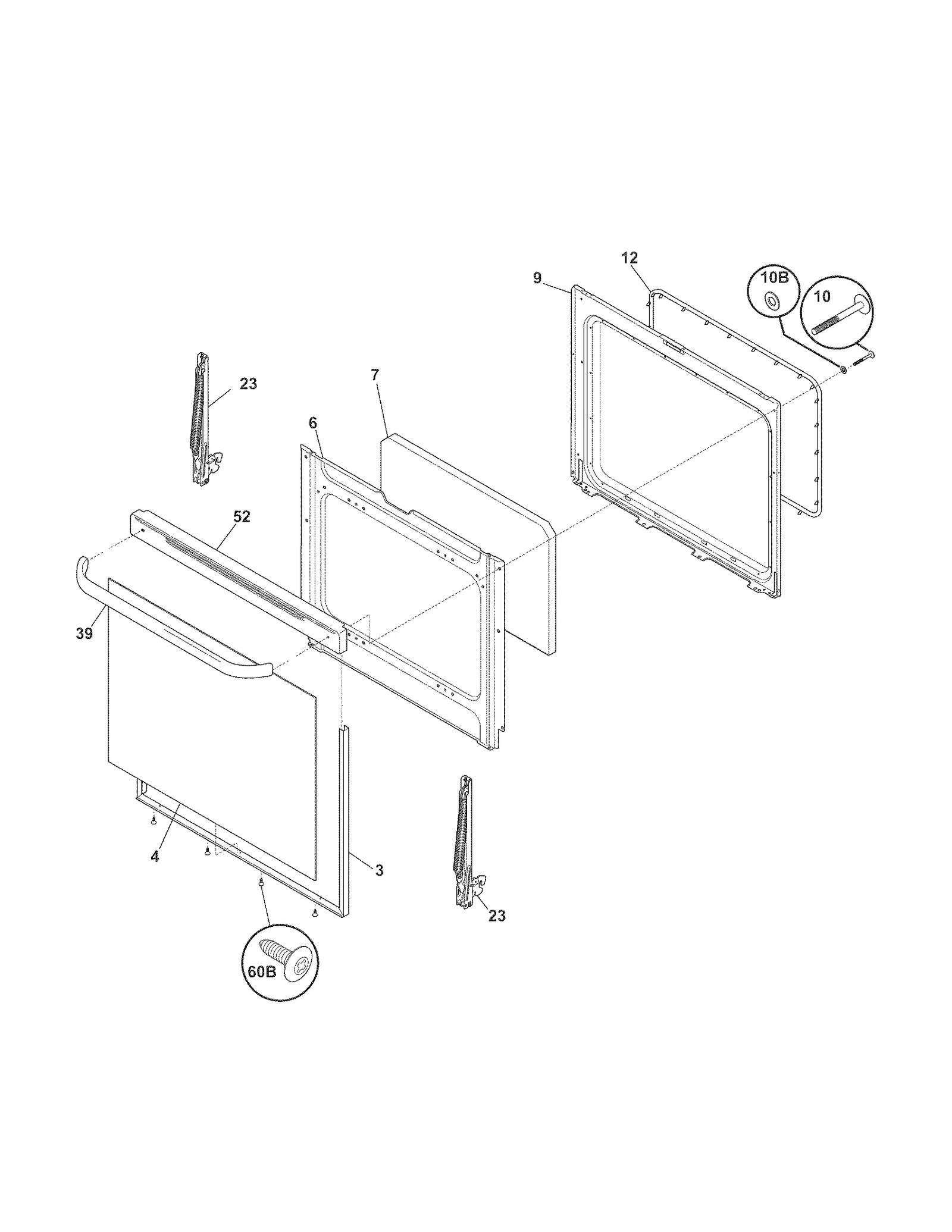 12
9
10B
10
23
7
6
52
39
4
3
23
60B