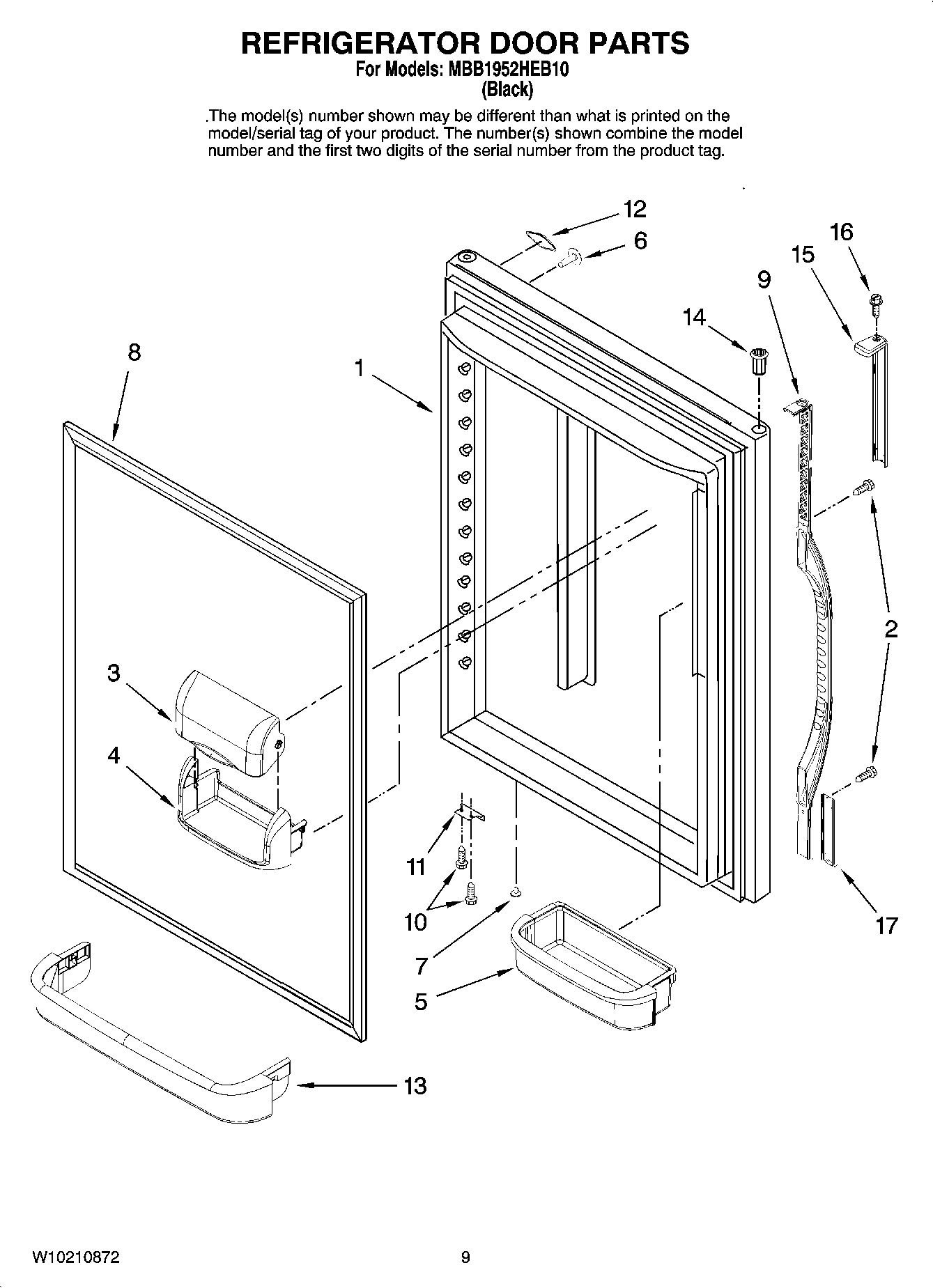 REFRIGERATOR DOOR PARTS
For Models: MBB1952HEB10
(Black)

.The model(s) number shown may be different than what is printed on the model/serial tag of your product. The number(s) shown combine the model number and the first two digits of the serial number from the product tag.

12
6
16
15
9
14
8
1
2
3
4
11
10
7
5
17
13

W10210872
9