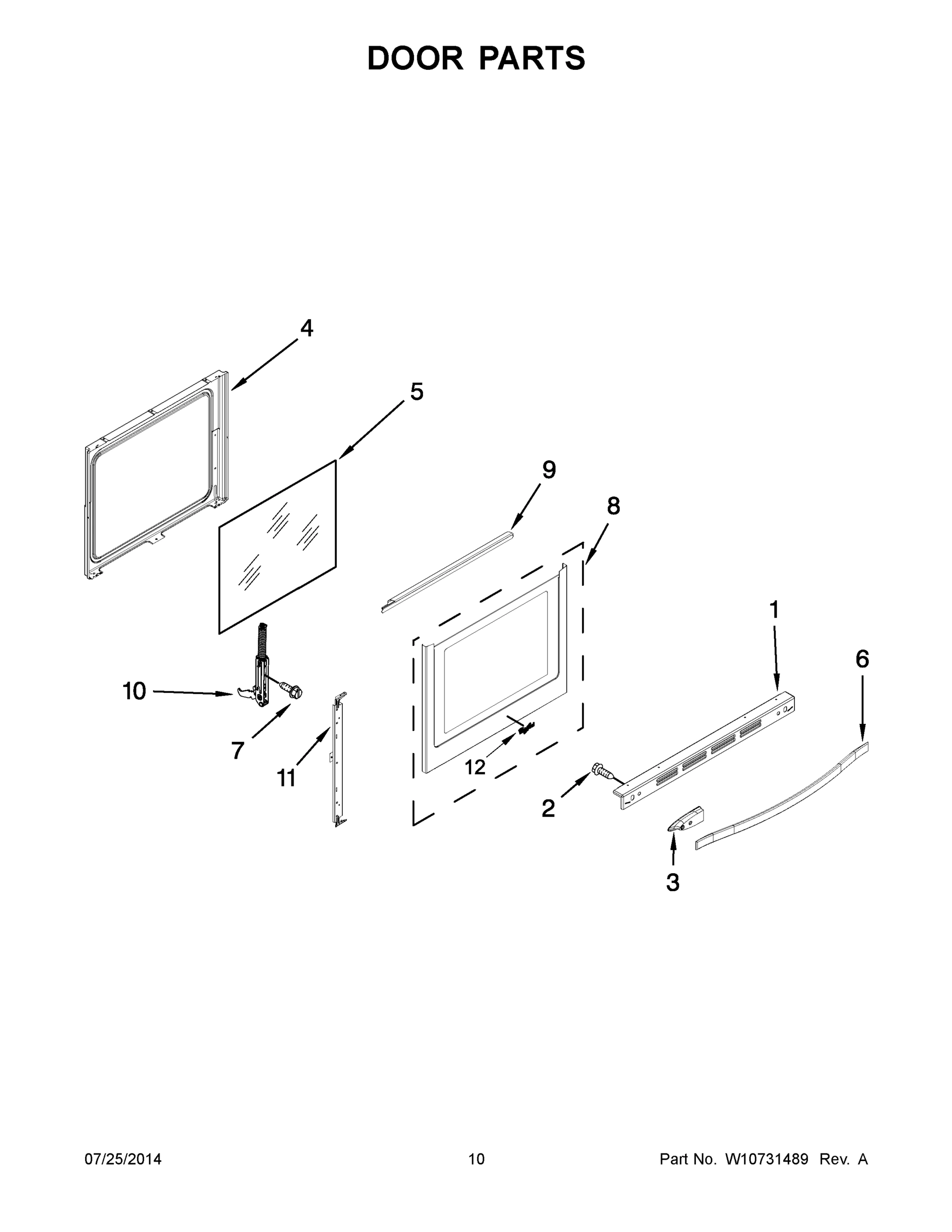 DOOR PARTS

4

5

9

8

1

6

10

7

11

12

2

3

07/25/2014

10

Part No. W10731489 Rev. A