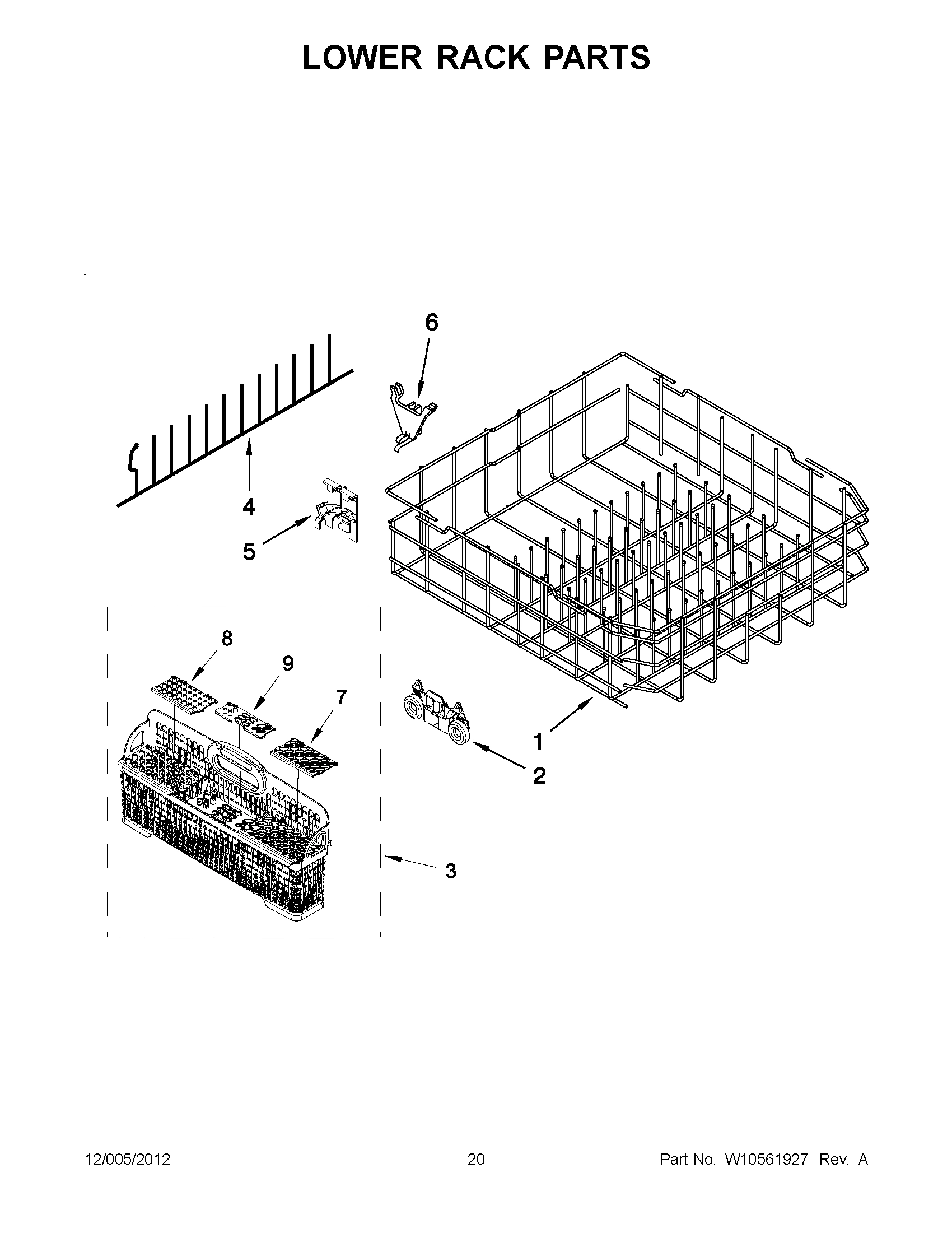 LOWER RACK PARTS

6

4

5

8

9

7

1

2

3

12/005/2012

20

Part No. W10561927 Rev. A