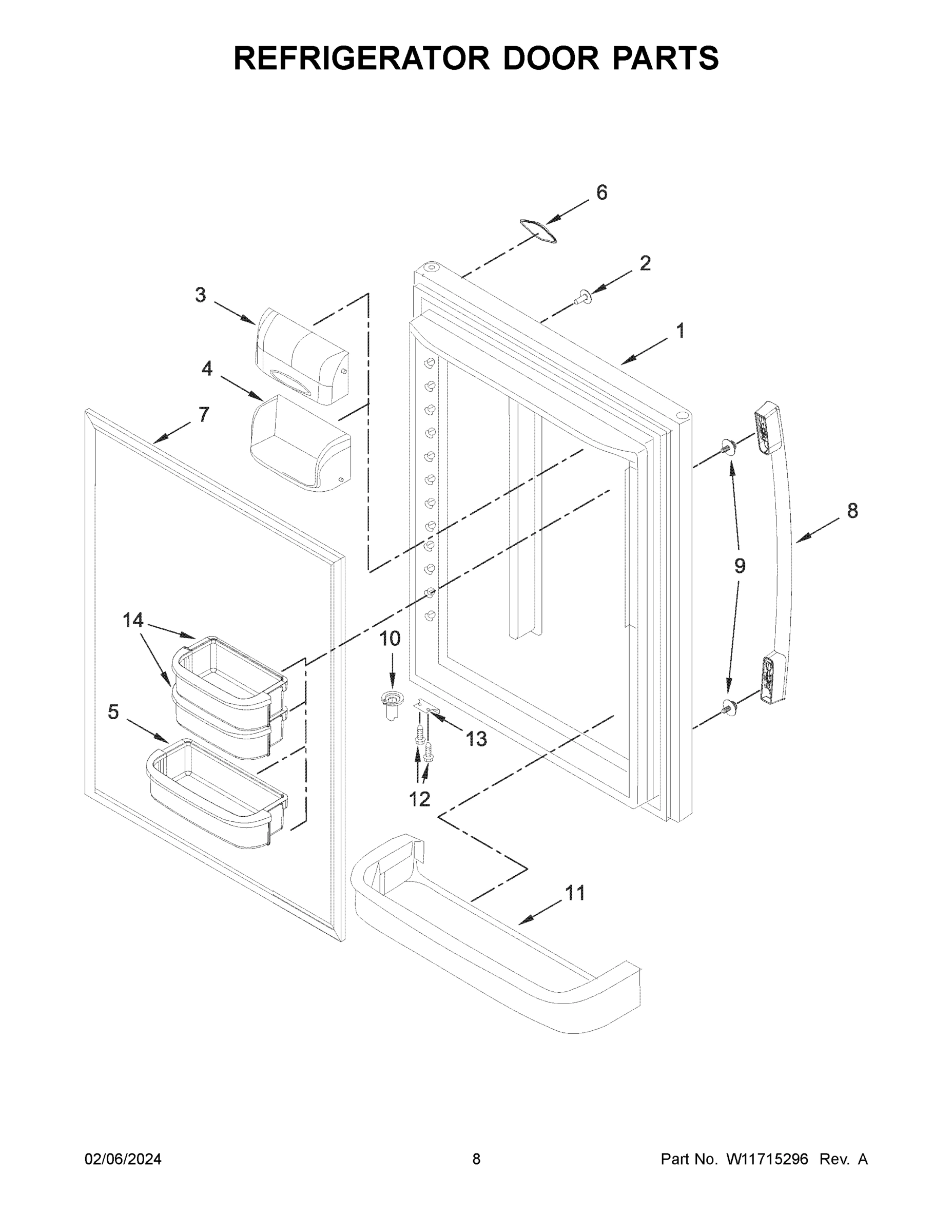 REFRIGERATOR DOOR PARTS

6

2

3

1

4

7

8

9

14

10

5

13

12

11

02/06/2024

8

Part No. W11715296 Rev. A