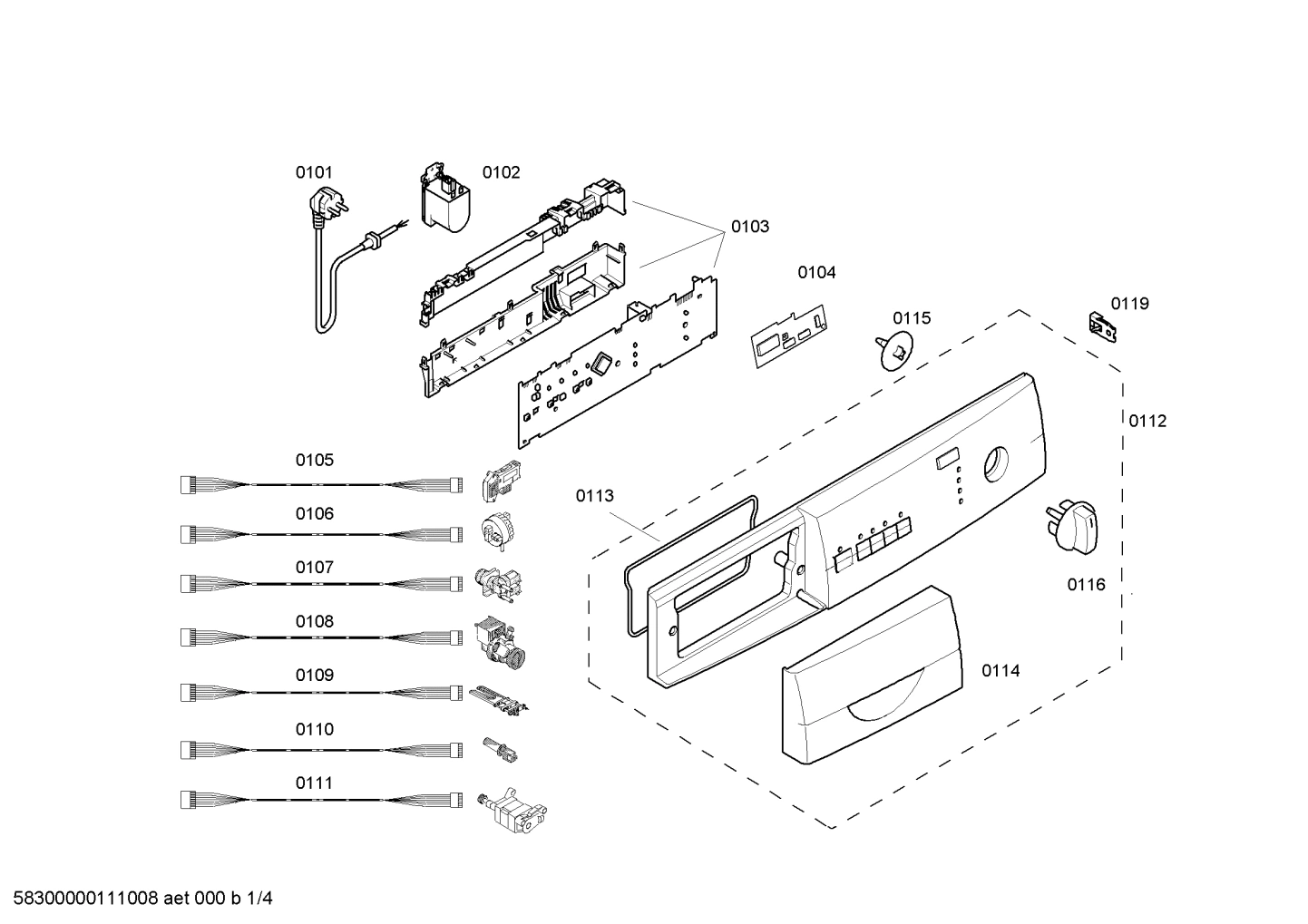 0101
0102
0103
0104
0115
0119
0112
0105
0106
0107
0108
0109
0110
0111
0113
0116
0114

58300000111008 aet 000 b 1/4