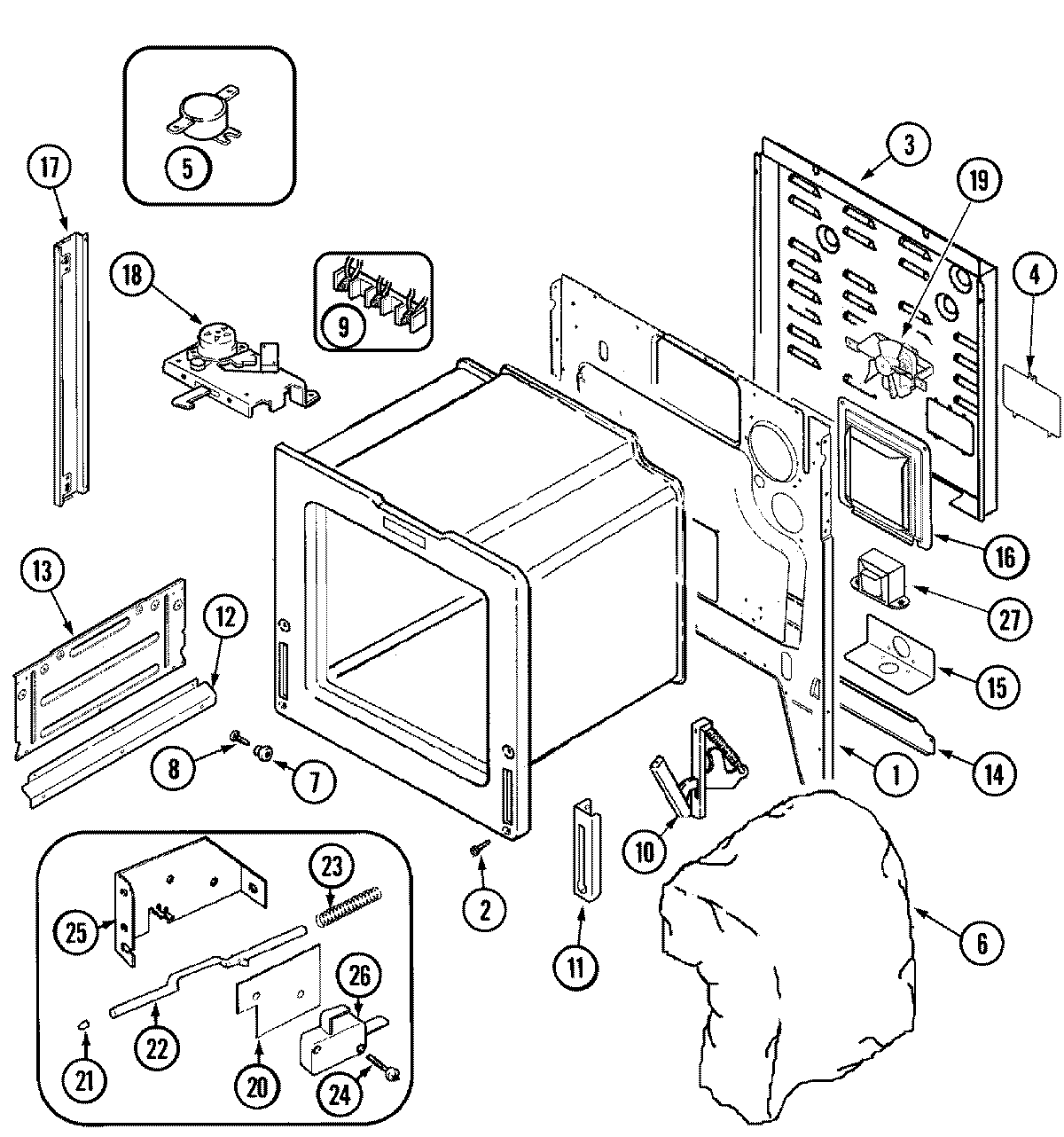 5
17
18
9
3
19
4
16
27
15
14
1
13
12
8
7
2
11
10
6
23
25
26
22
21
20
24