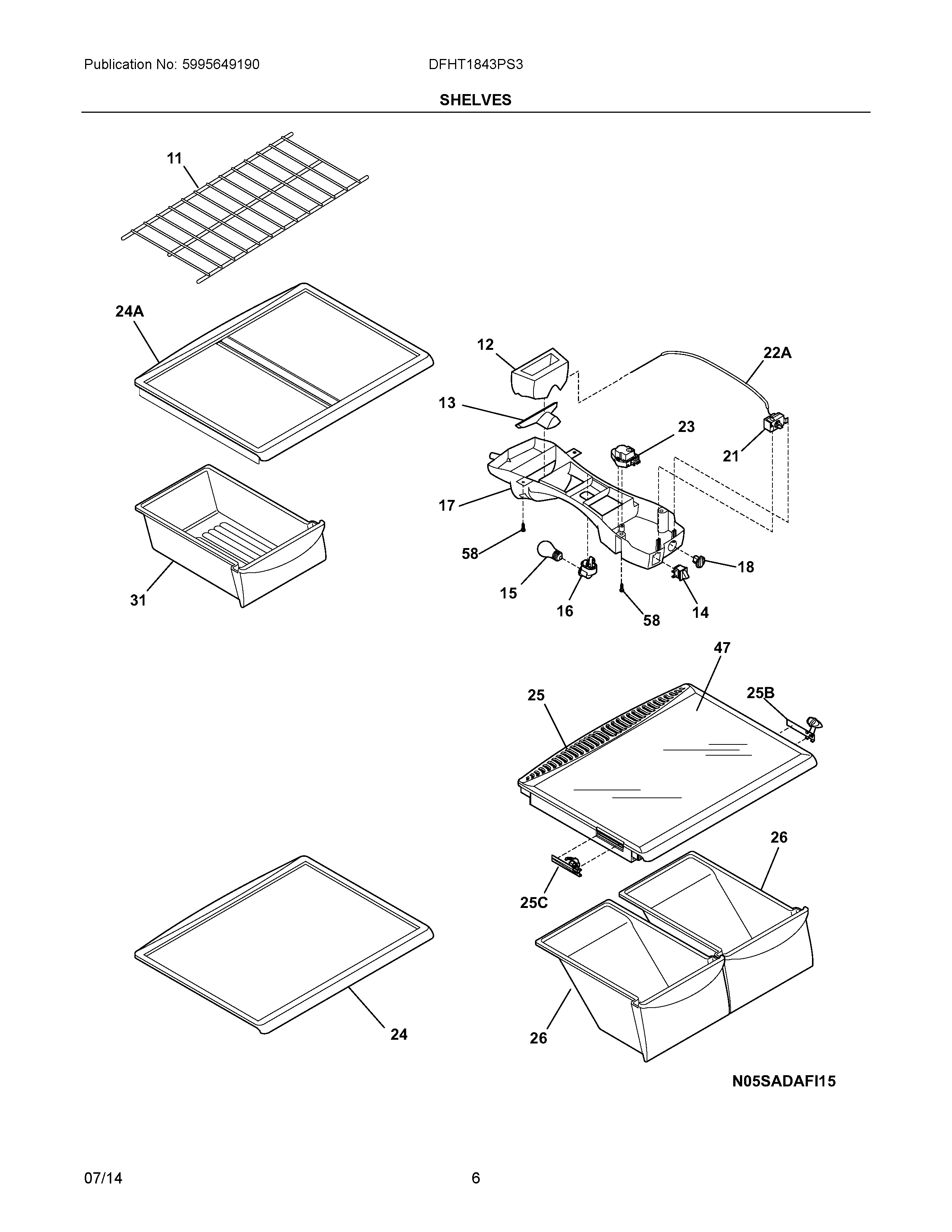 Publication No: 5995649190

DFHT1843PS3

SHELVES

11

24A

12

22A

13

23

21

17

58

18

15

16

58

14

31

47

25

25B

26

25C

24

26

N05SADAFI15

07/14

6