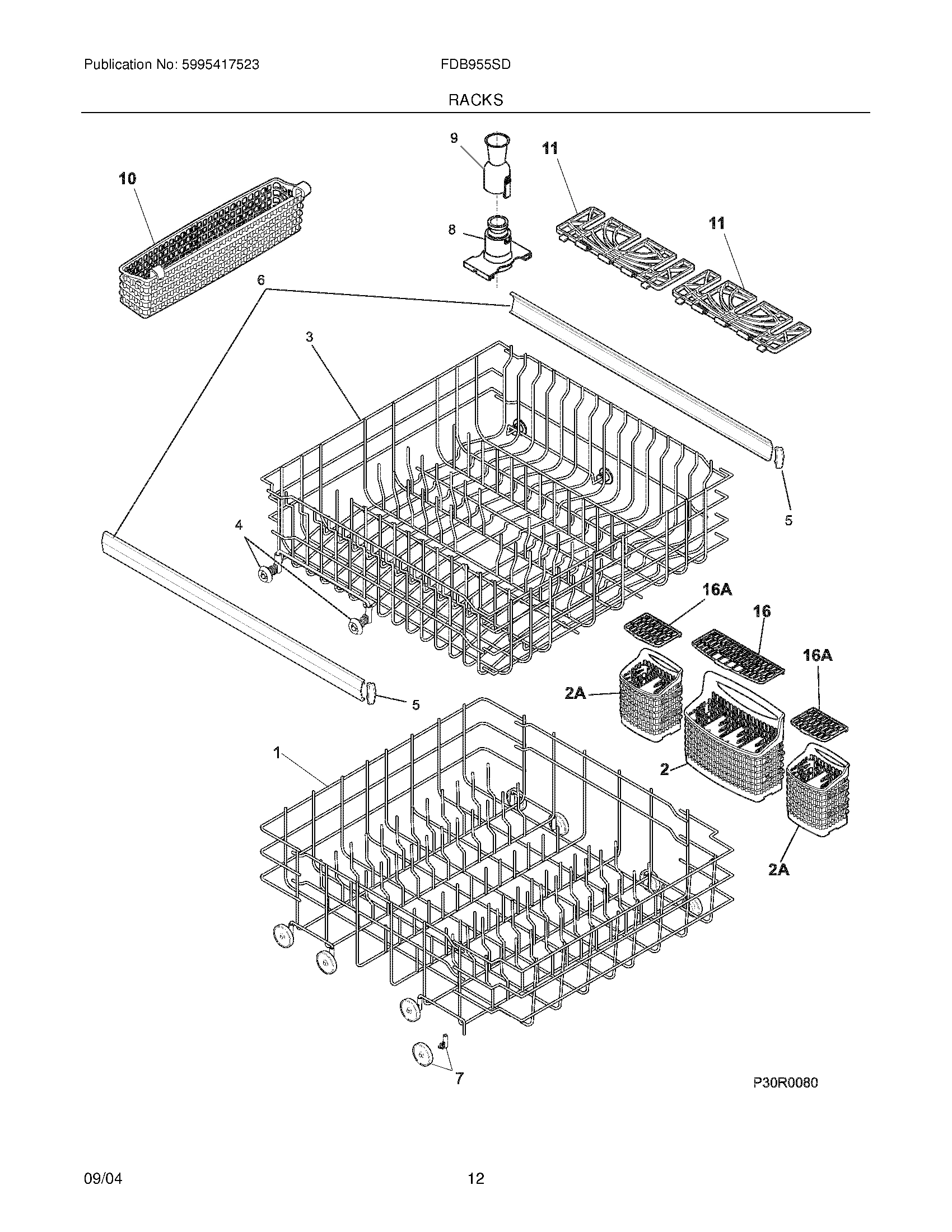 Publication No: 5995417523

FDB955SD

RACKS

9

11

10

8

11

6

3

5

4

16A

16

16A

2A

5

1

2

2A

7

P30R0080

09/04

12