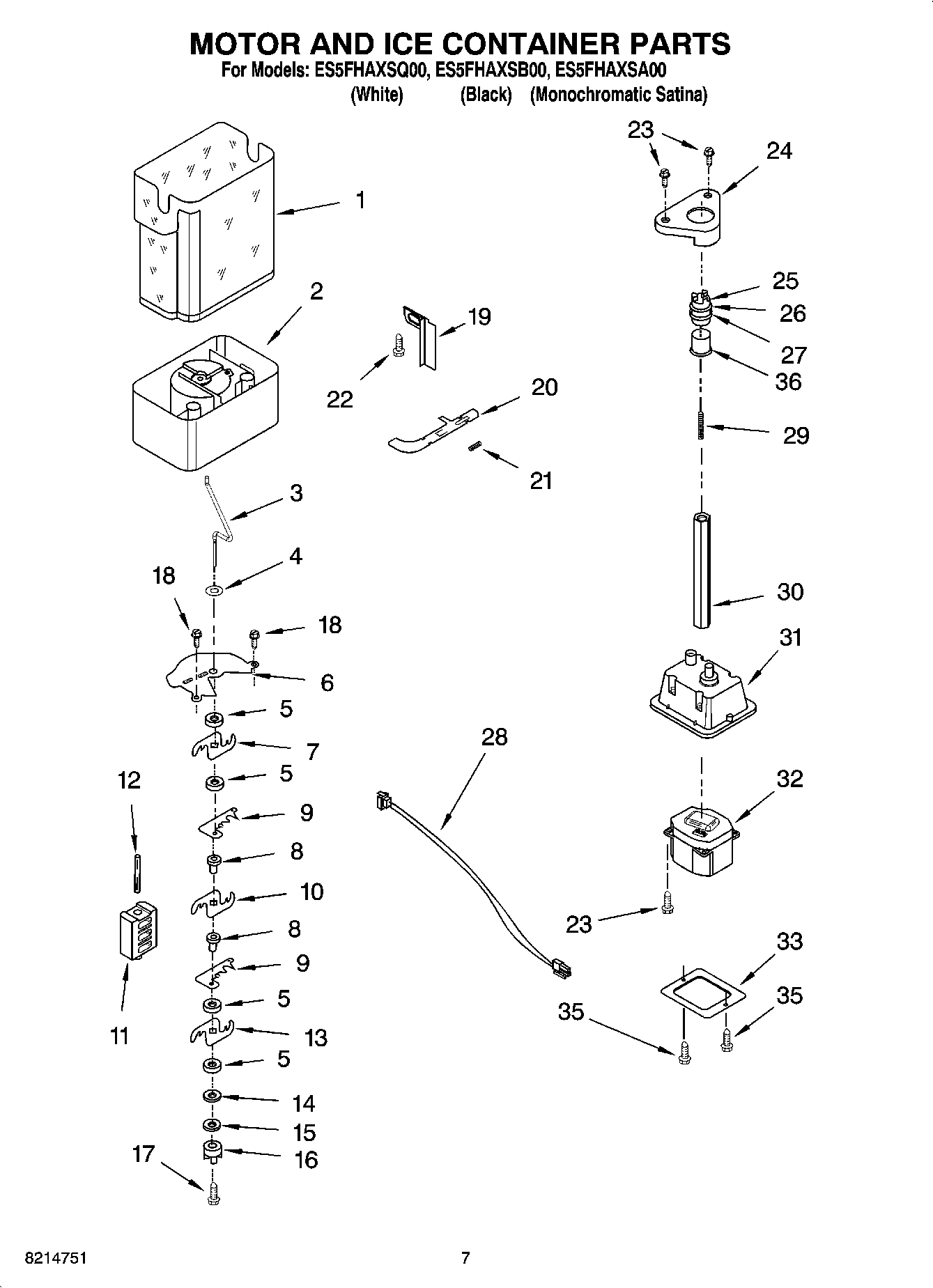 MOTOR AND ICE CONTAINER PARTS

For Models: ES5FHAXSQ00, ES5FHAXSB00, ES5FHAXSA00
(White) (Black) (Monochromatic Satina)

1
2
3
4
18
18
6
5
7
5
9
8
10
8
9
5
13
5
14
15
16
17
12
11
19
22
20
21
28
23
24
25
26
27
36
29
30
31
32
23
33
35
35

8214751

7