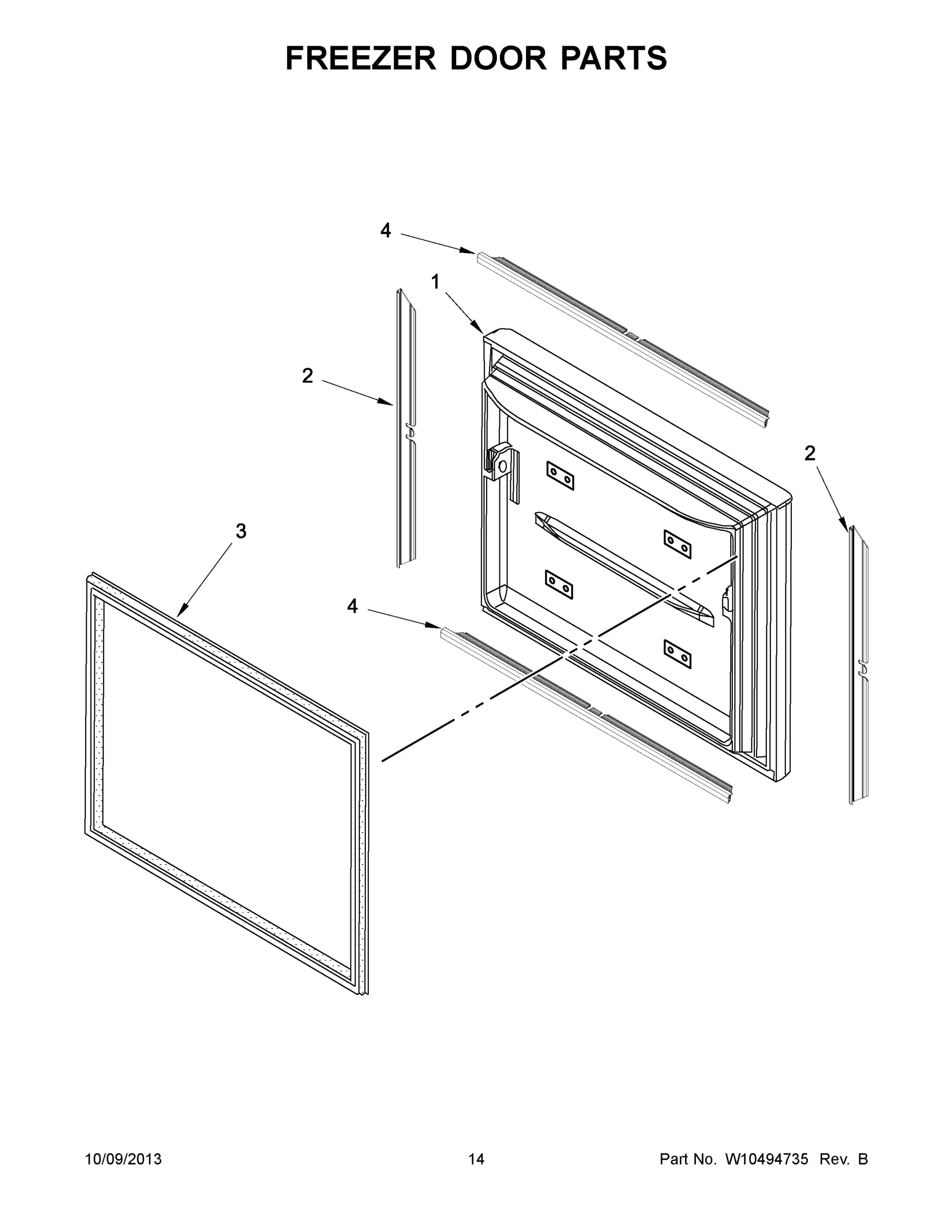 FREEZER DOOR PARTS

4

1

2

2

3

4

10/09/2013

14

Part No. W10494735 Rev. B