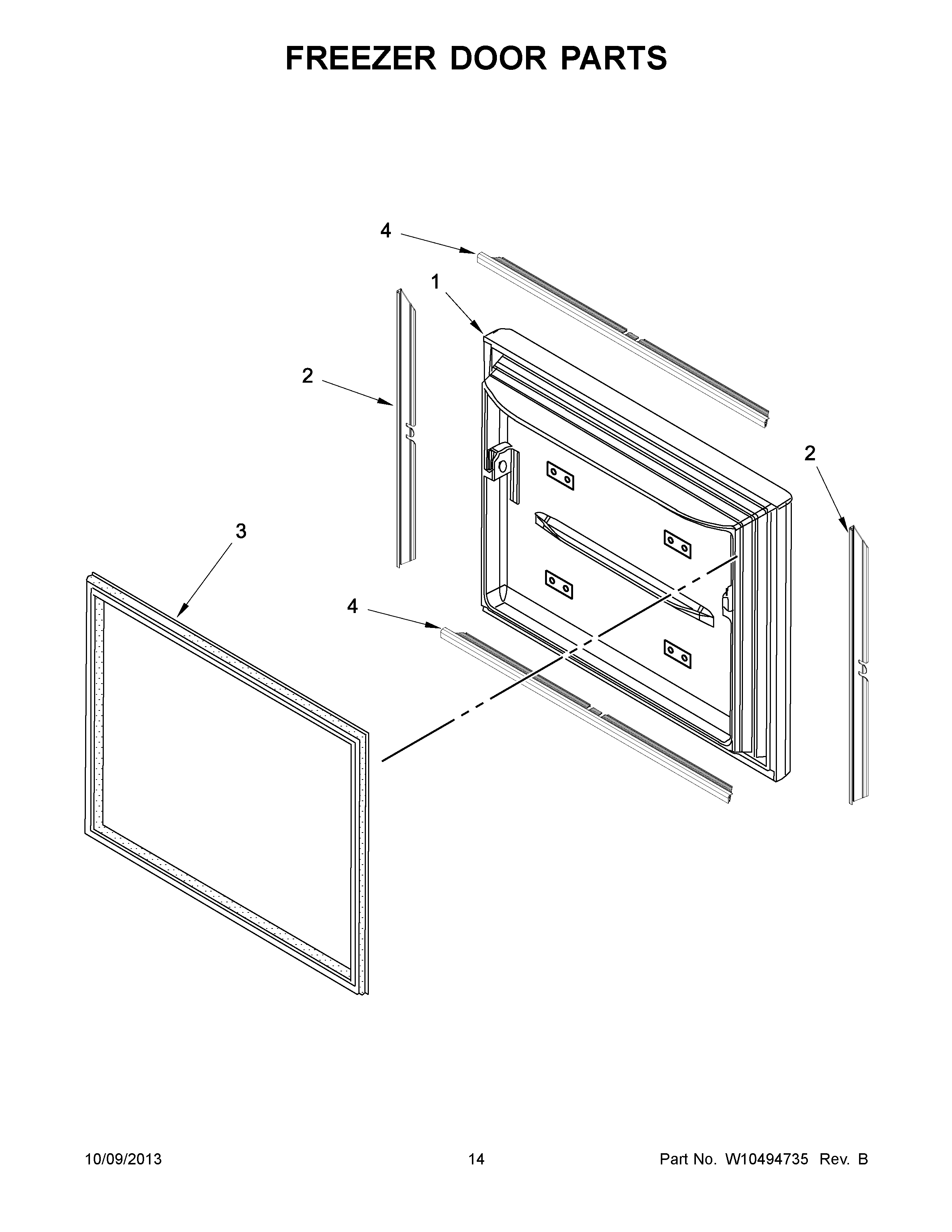 FREEZER DOOR PARTS

4

1

2

2

3

4

10/09/2013

14

Part No. W10494735 Rev. B