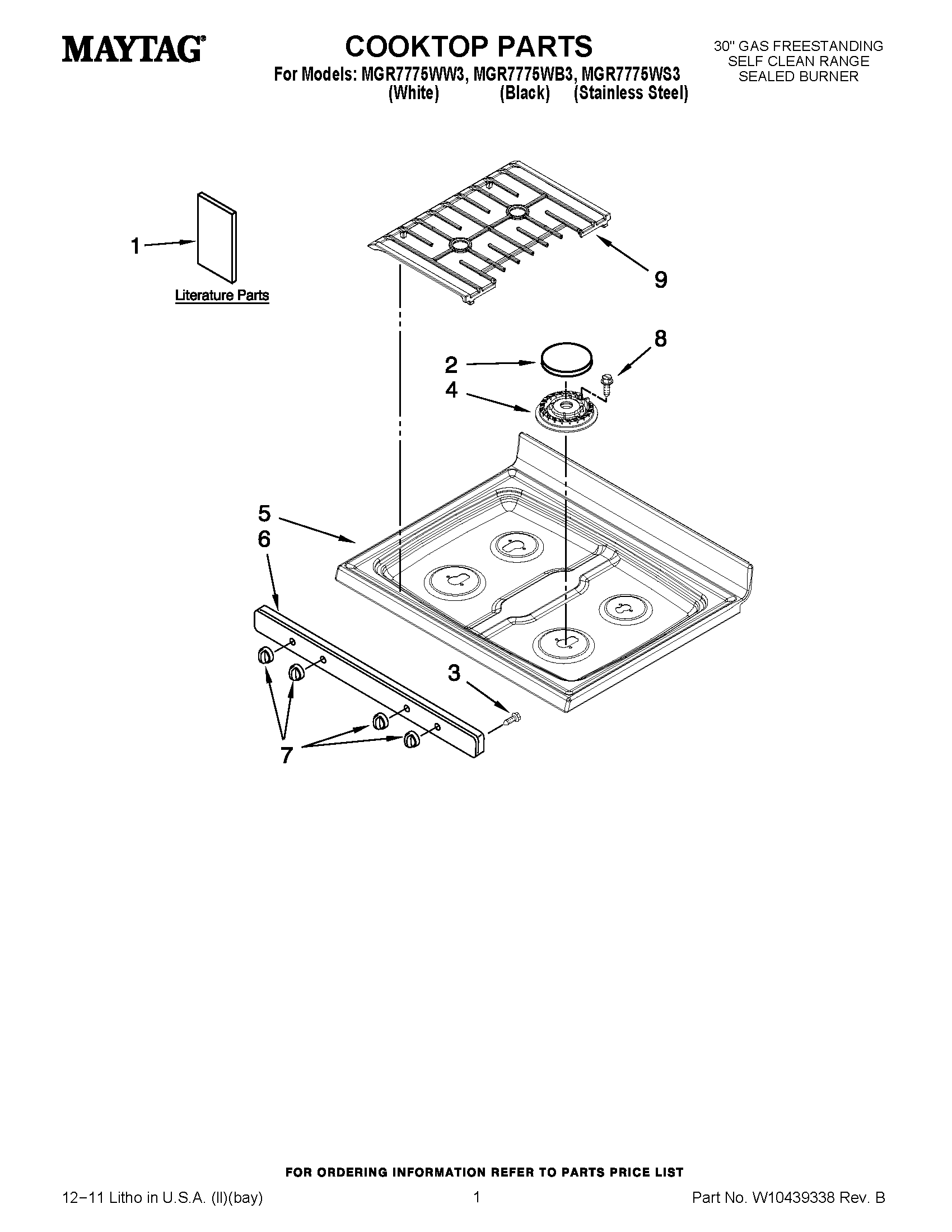 MAYTAG®

COOKTOP PARTS
For Models: MGR7775WW3, MGR7775WB3, MGR7775WS3
(White) (Black) (Stainless Steel)

30" GAS FREESTANDING
SELF CLEAN RANGE
SEALED BURNER

1

Literature Parts

9

8

2

4

5

6

3

7

FOR ORDERING INFORMATION REFER TO PARTS PRICE LIST

12−11 Litho in U.S.A. (ll)(bay)

1

Part No. W10439338 Rev. B