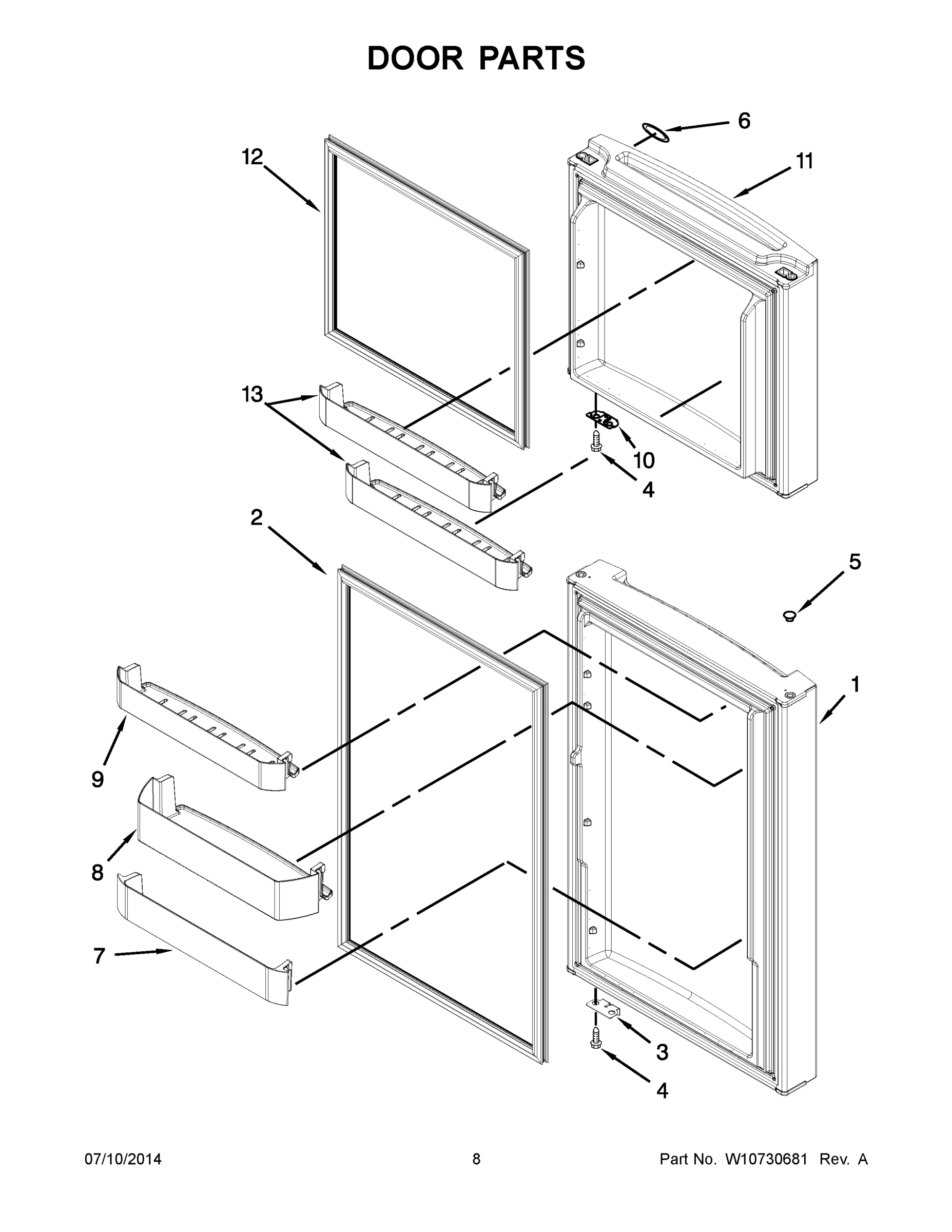 DOOR PARTS

6
12
11
13
10
4
2
5
1
9
8
7
3
4

07/10/2014
8
Part No. W10730681 Rev. A